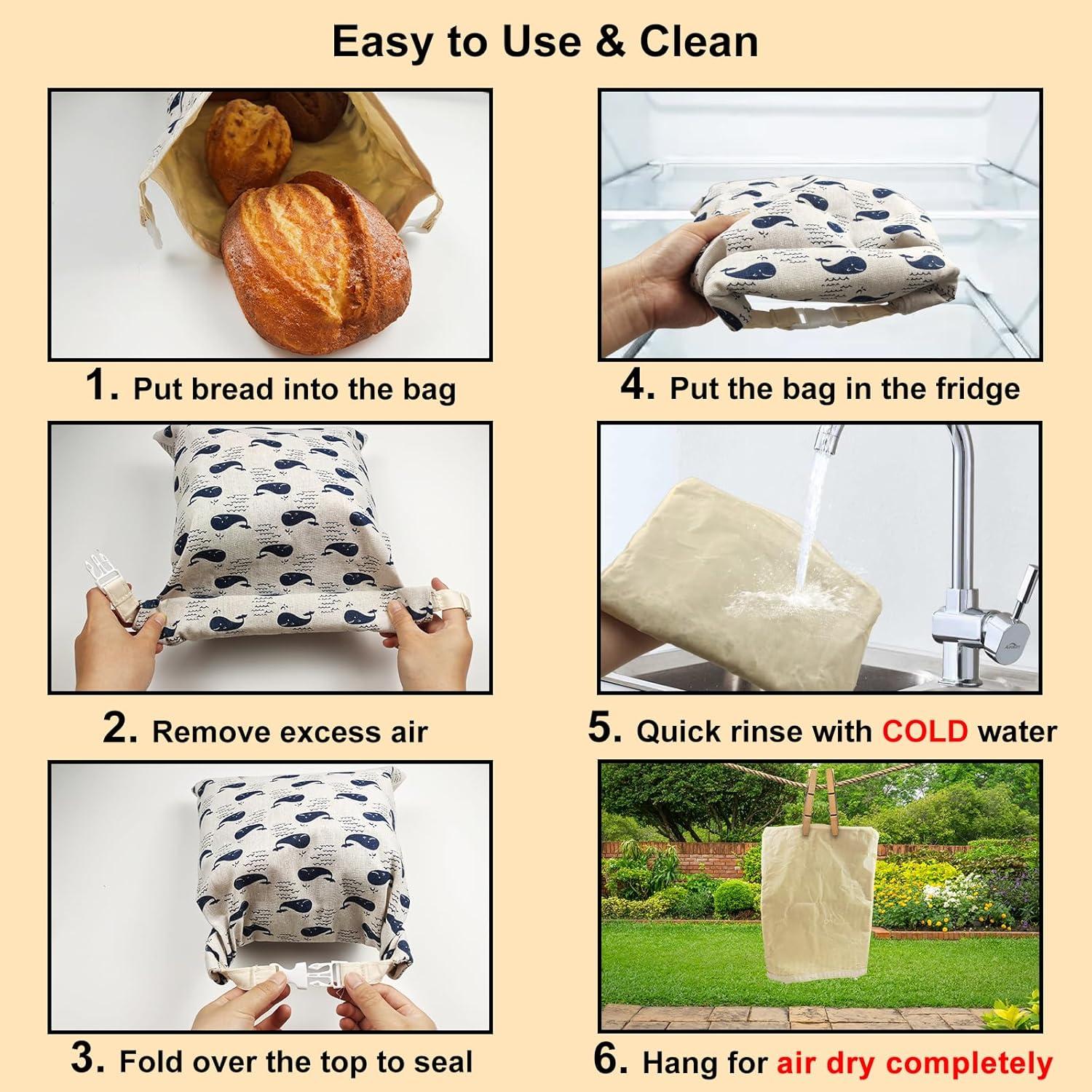 Easy to Use & Clean

1. Put bread into the bag

2. Remove excess air

3. Fold over the top to seal

4. Put the bag in the fridge

5. Quick rinse with COLD water

6. Hang for air dry completely