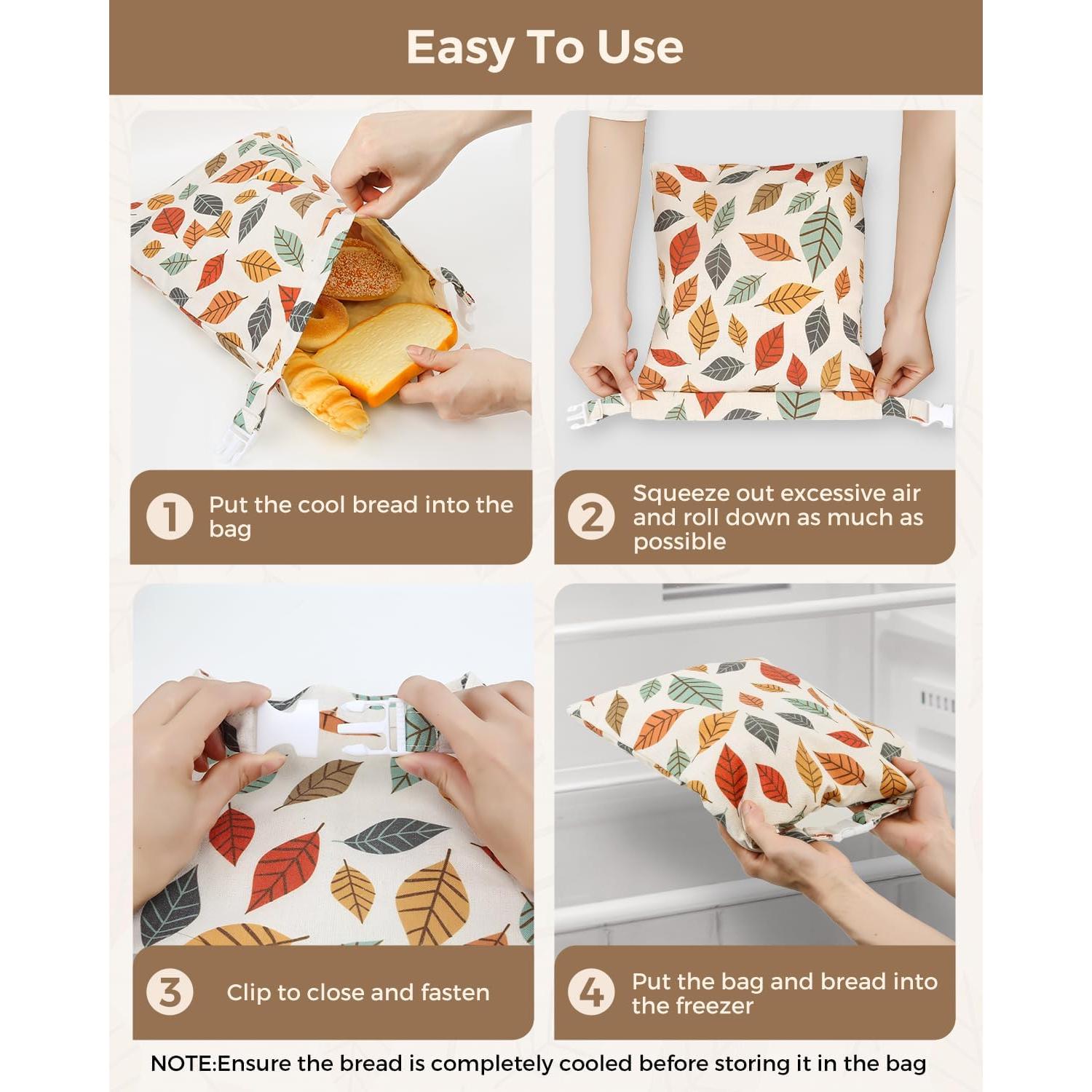 Easy To Use

1 Put the cool bread into the bag

2 Squeeze out excessive air and roll down as much as possible

3 Clip to close and fasten

4 Put the bag and bread into the freezer

NOTE:Ensure the bread is completely cooled before storing it in the bag