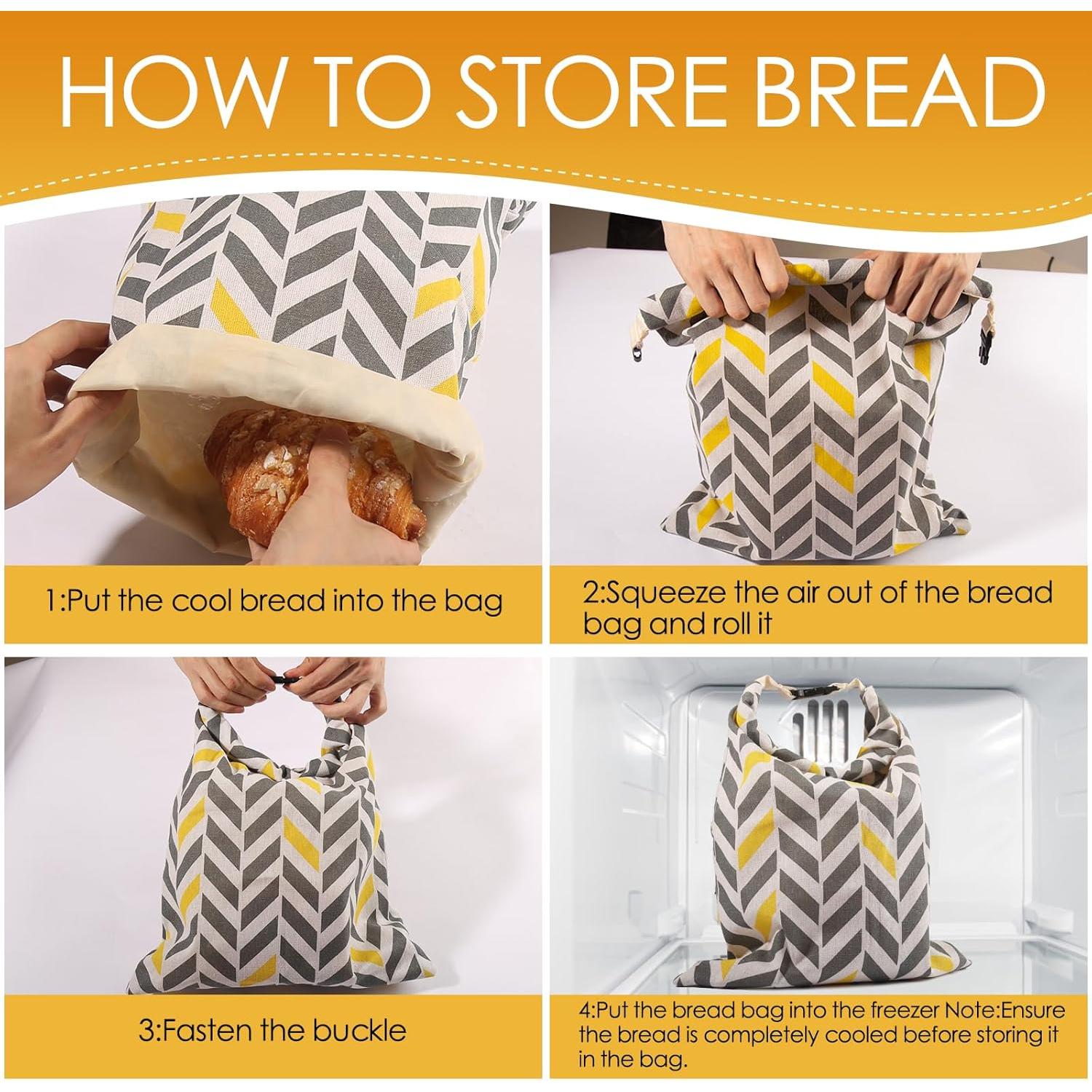 HOW TO STORE BREAD

1:Put the cool bread into the bag

2:Squeeze the air out of the bread bag and roll it

3:Fasten the buckle

4:Put the bread bag into the freezer Note:Ensure the bread is completely cooled before storing it in the bag.