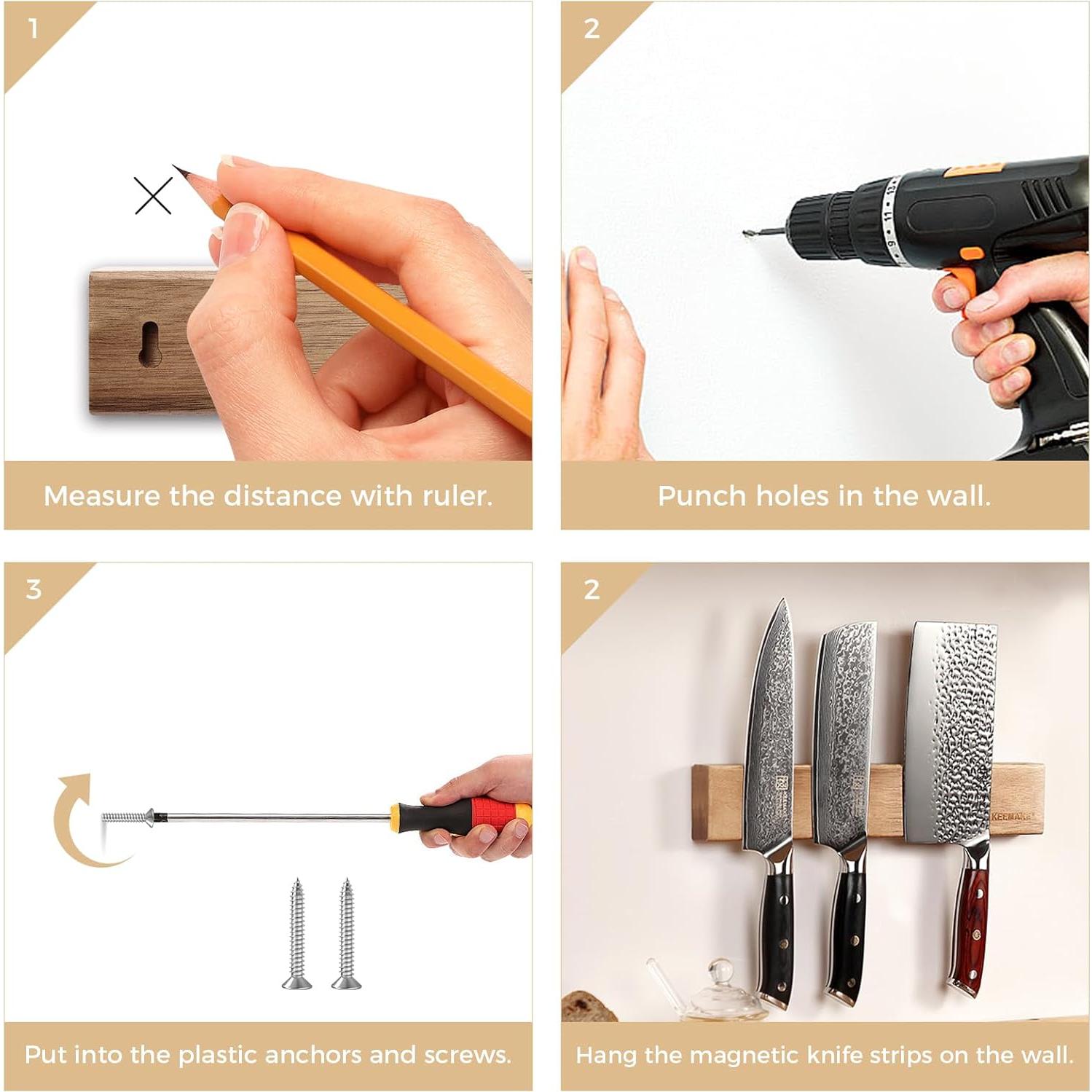 1

Measure the distance with ruler.

2

Punch holes in the wall.

3

Put into the plastic anchors and screws.

2

KEEMAKE

Hang the magnetic knife strips on the wall.