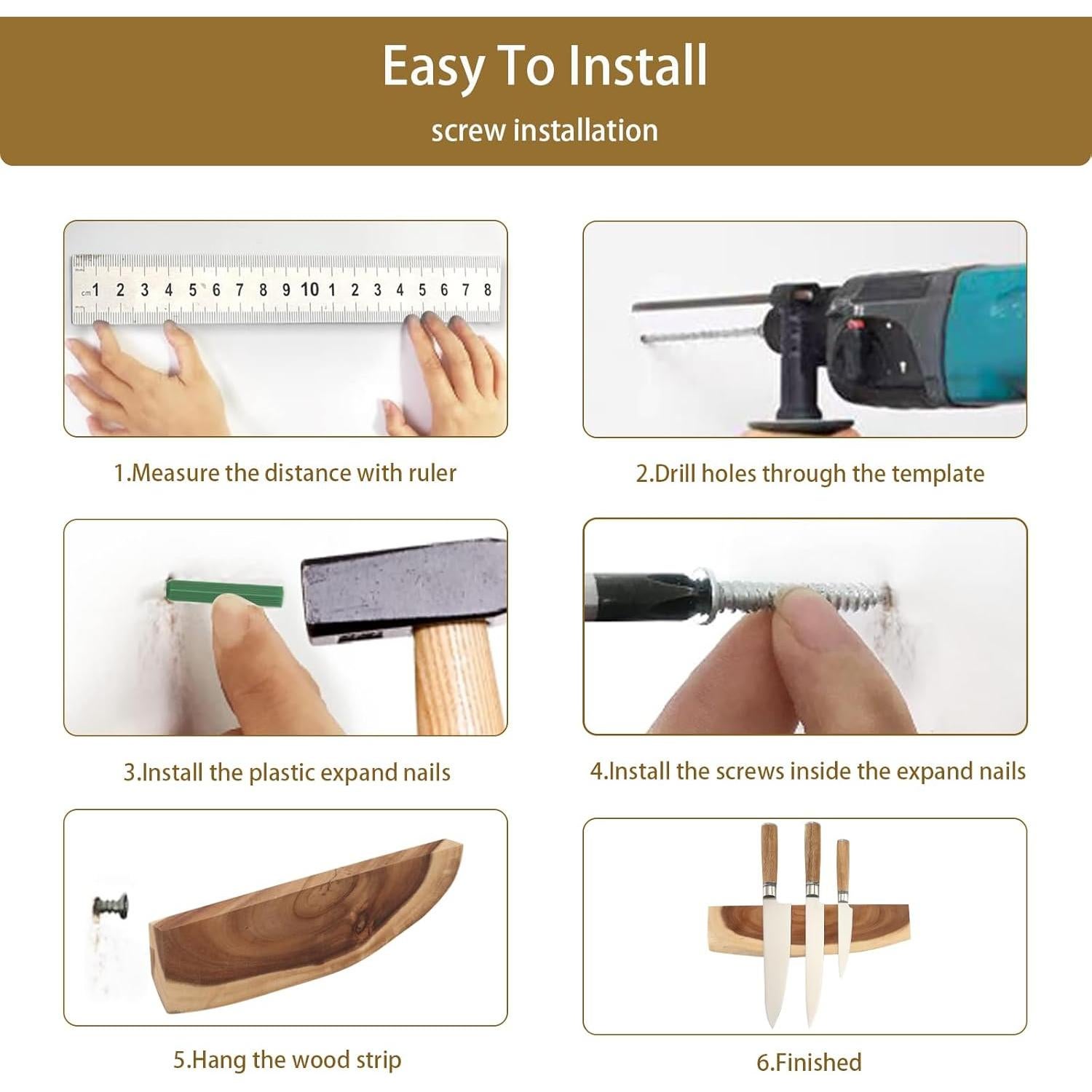 Easy To Install

screw installation

cm 1 2 3 4 5 6 7 8 9 10 1 2 3 4 5 6 7 8

1.Measure the distance with ruler

2.Drill holes through the template

3.Install the plastic expand nails

4.Install the screws inside the expand nails

5.Hang the wood strip

6.Finished