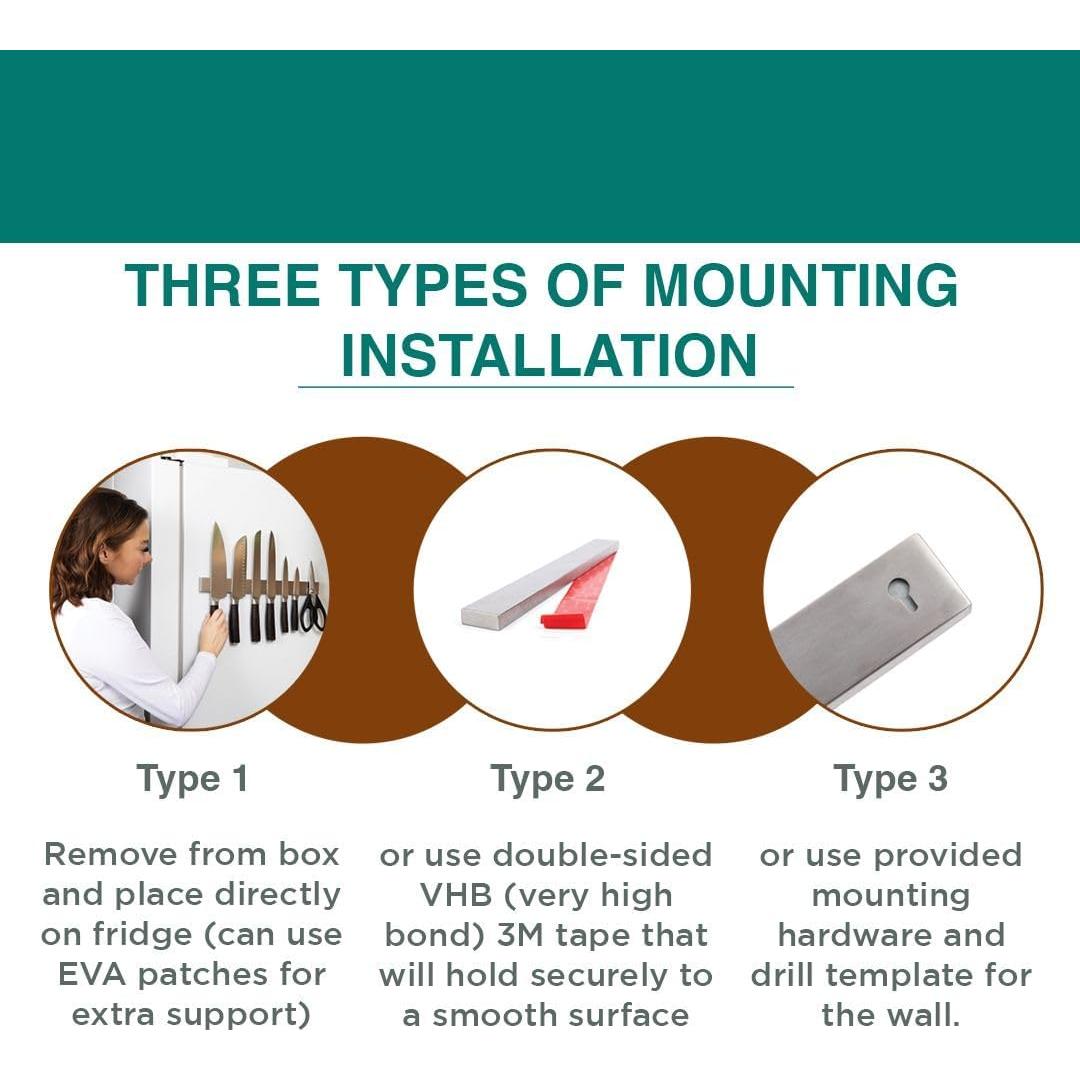 THREE TYPES OF MOUNTING INSTALLATION

Type 1

Remove from box and place directly on fridge (can use EVA patches for extra support)

Type 2

or use double-sided VHB (very high bond) 3M tape that will hold securely to a smooth surface

Type 3

or use provided mounting hardware and drill template for the wall.