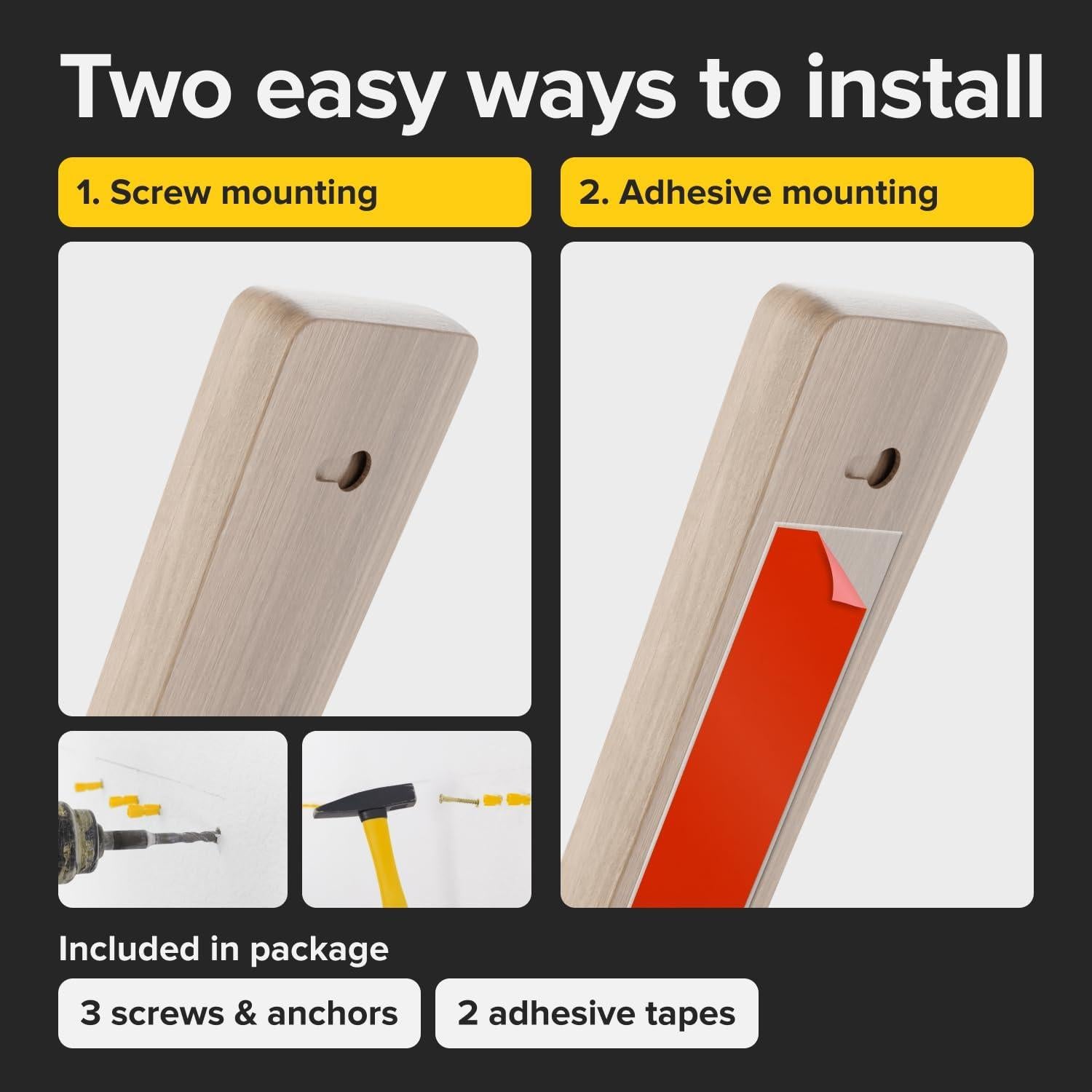 Two easy ways to install

1. Screw mounting

2. Adhesive mounting

Included in package

3 screws & anchors

2 adhesive tapes