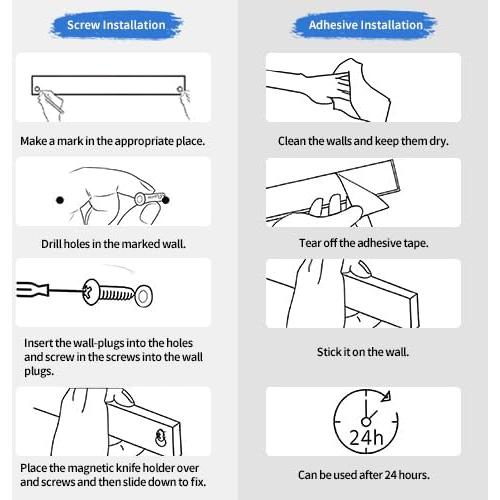 Screw Installation

Make a mark in the appropriate place.

Drill holes in the marked wall.

Insert the wall-plugs into the holes and screw in the screws into the wall plugs.

Place the magnetic knife holder over and screws and then slide down to fix.

Adhesive Installation

Clean the walls and keep them dry.

Tear off the adhesive tape.

Stick it on the wall.

24h

Can be used after 24 hours.