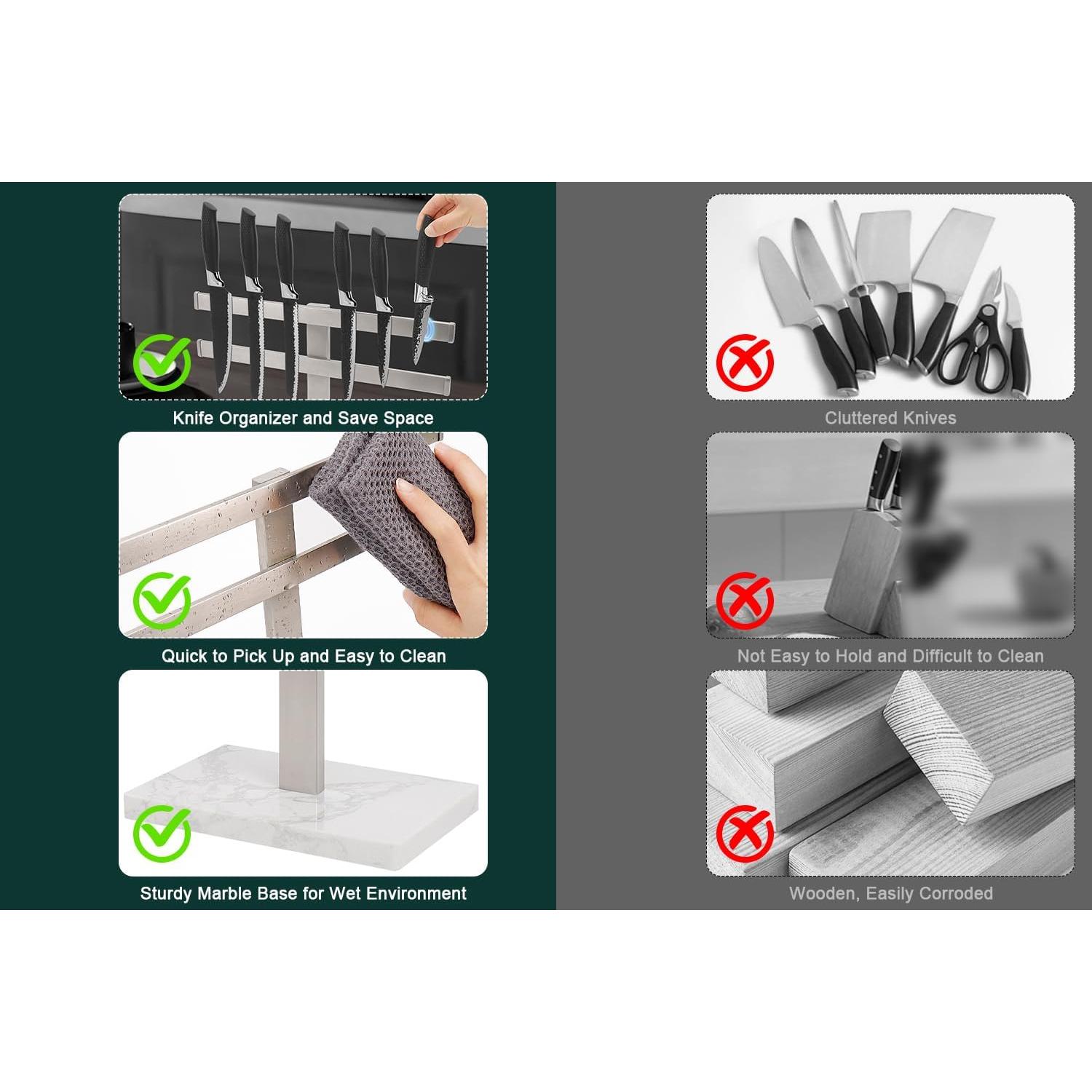 Knife Organizer and Save Space

Quick to Pick Up and Easy to Clean

Sturdy Marble Base for Wet Environment

Cluttered Knives

Not Easy to Hold and Difficult to Clean

Wooden, Easily Corroded