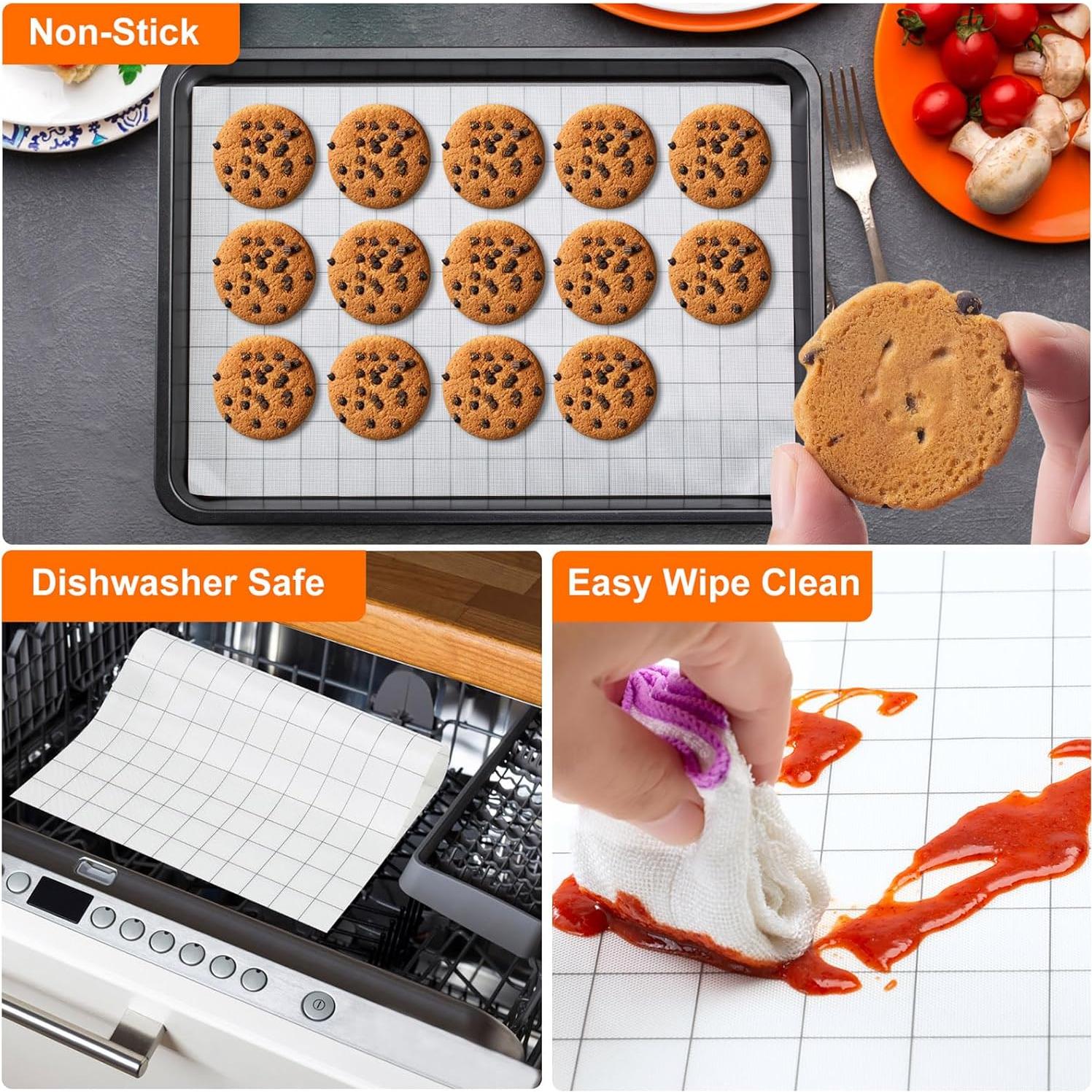 Non-Stick

Dishwasher Safe

Easy Wipe Clean