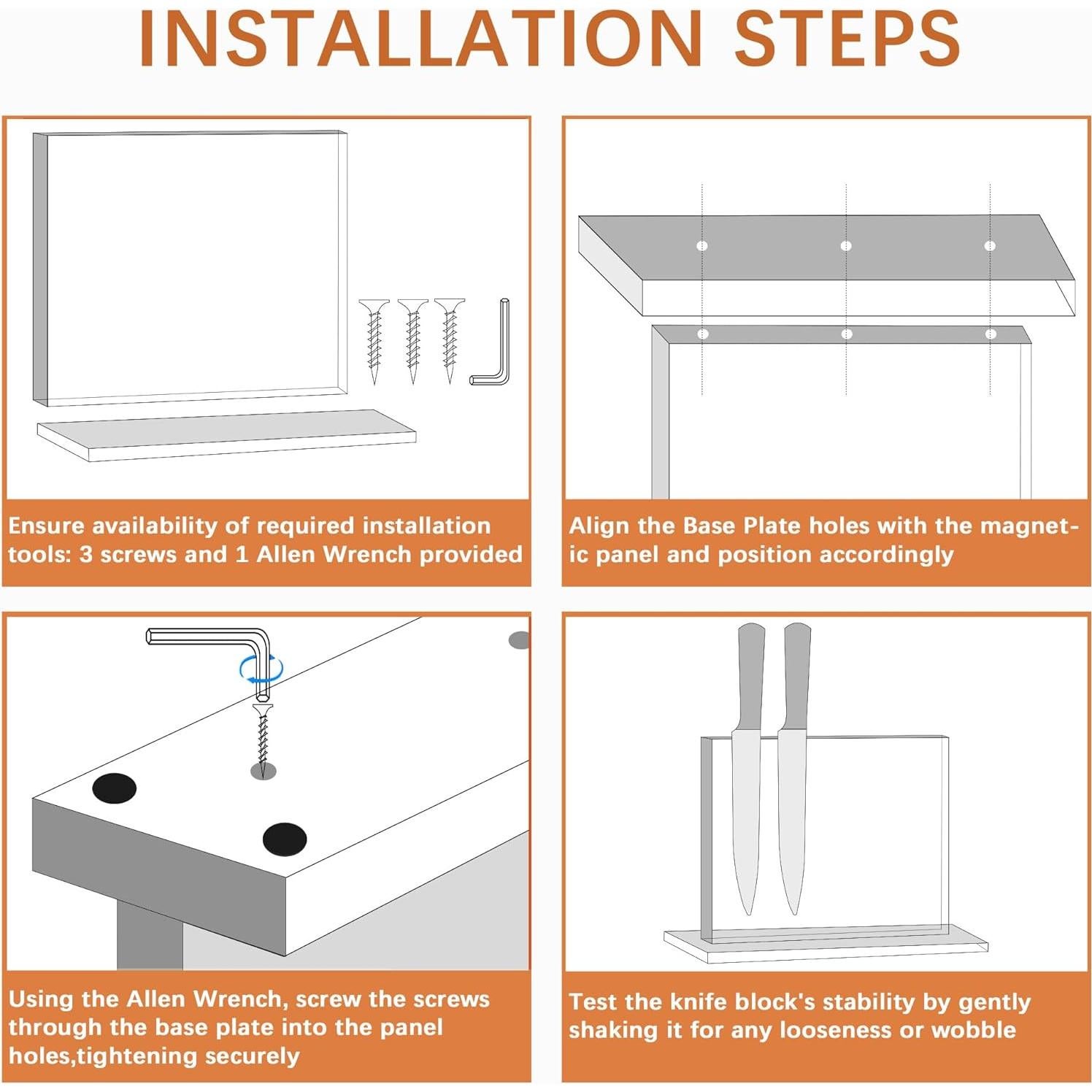 INSTALLATION STEPS

Ensure availability of required installation tools: 3 screws and 1 Allen Wrench provided

Align the Base Plate holes with the magnetic panel and position accordingly

Using the Allen Wrench, screw the screws through the base plate into the panel holes,tightening securely

Test the knife block's stability by gently shaking it for any looseness or wobble