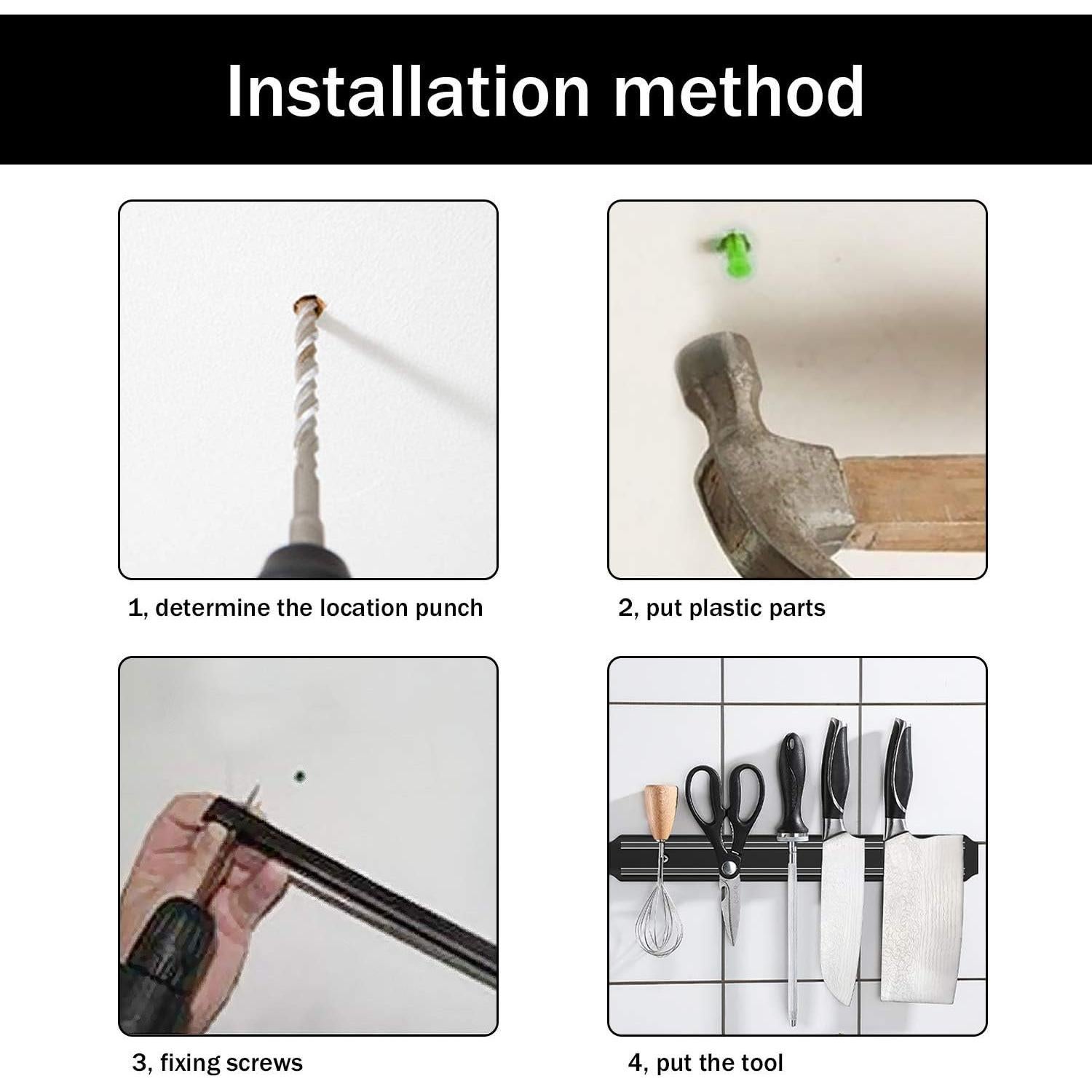 Installation method

1, determine the location punch

2, put plastic parts

3, fixing screws

4, put the tool