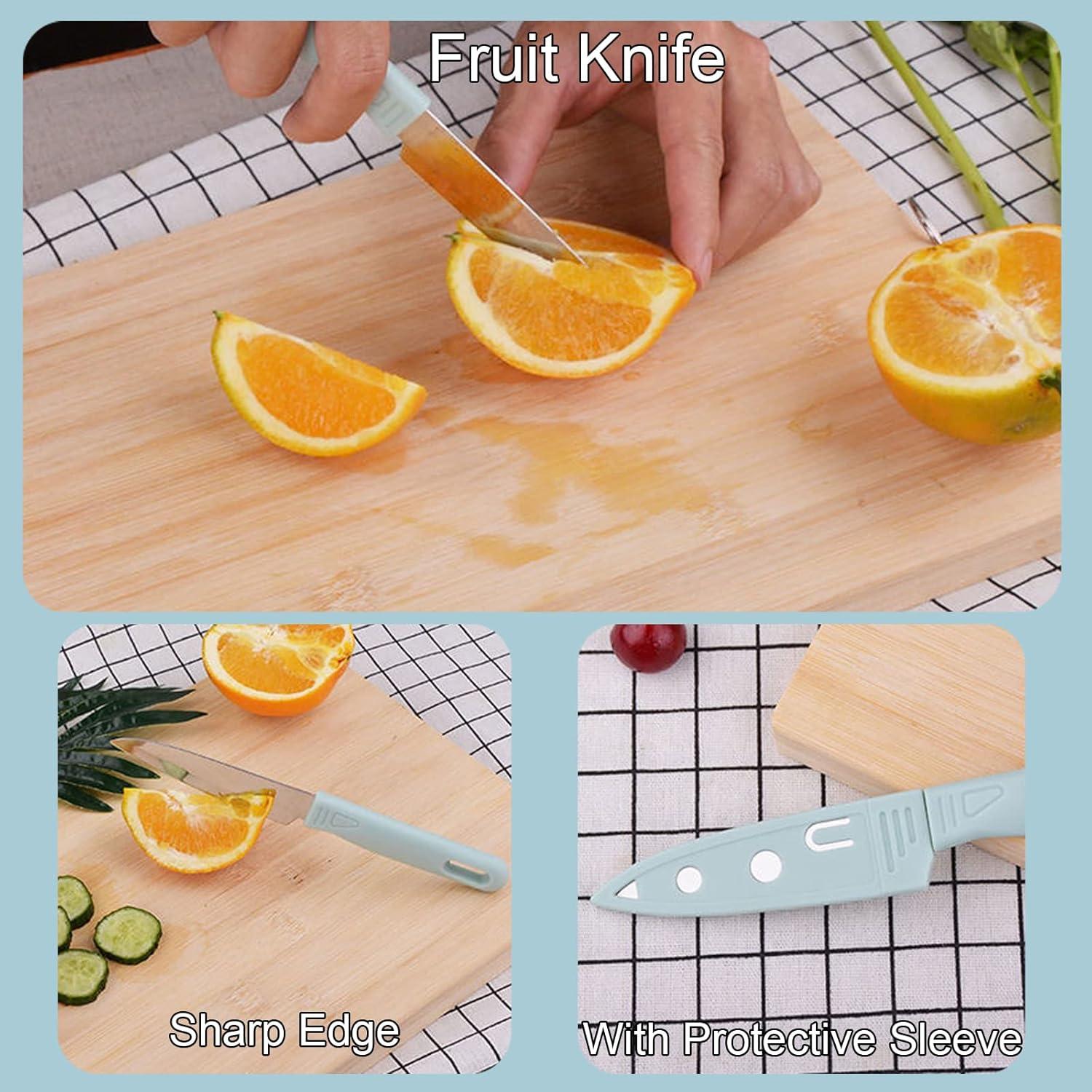 Fruit Knife

Sharp Edge

With Protective Sleeve