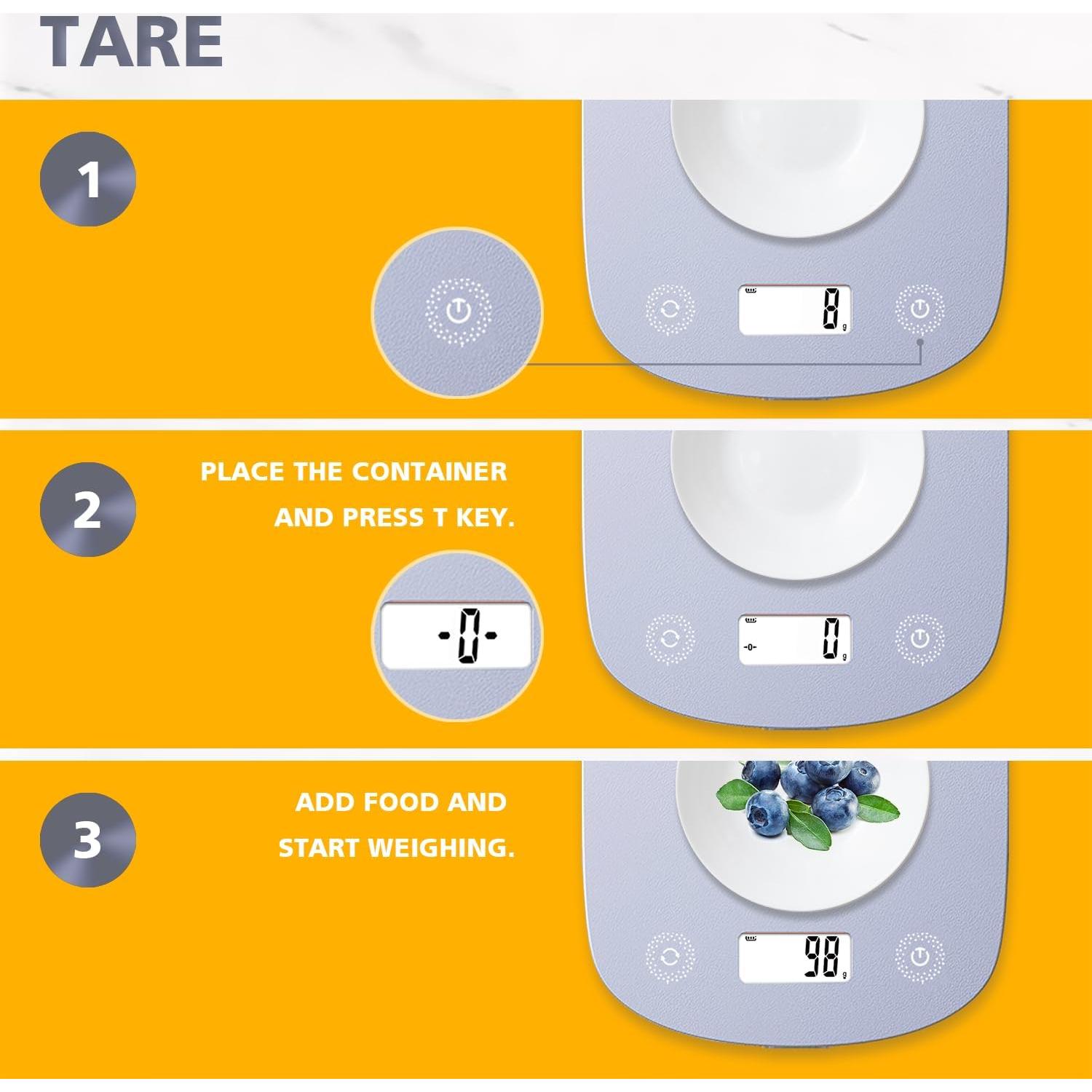 TARE

1

8 g

2

PLACE THE CONTAINER AND PRESS T KEY.

-0-

-0- 0 g

3

ADD FOOD AND START WEIGHING.

98 g