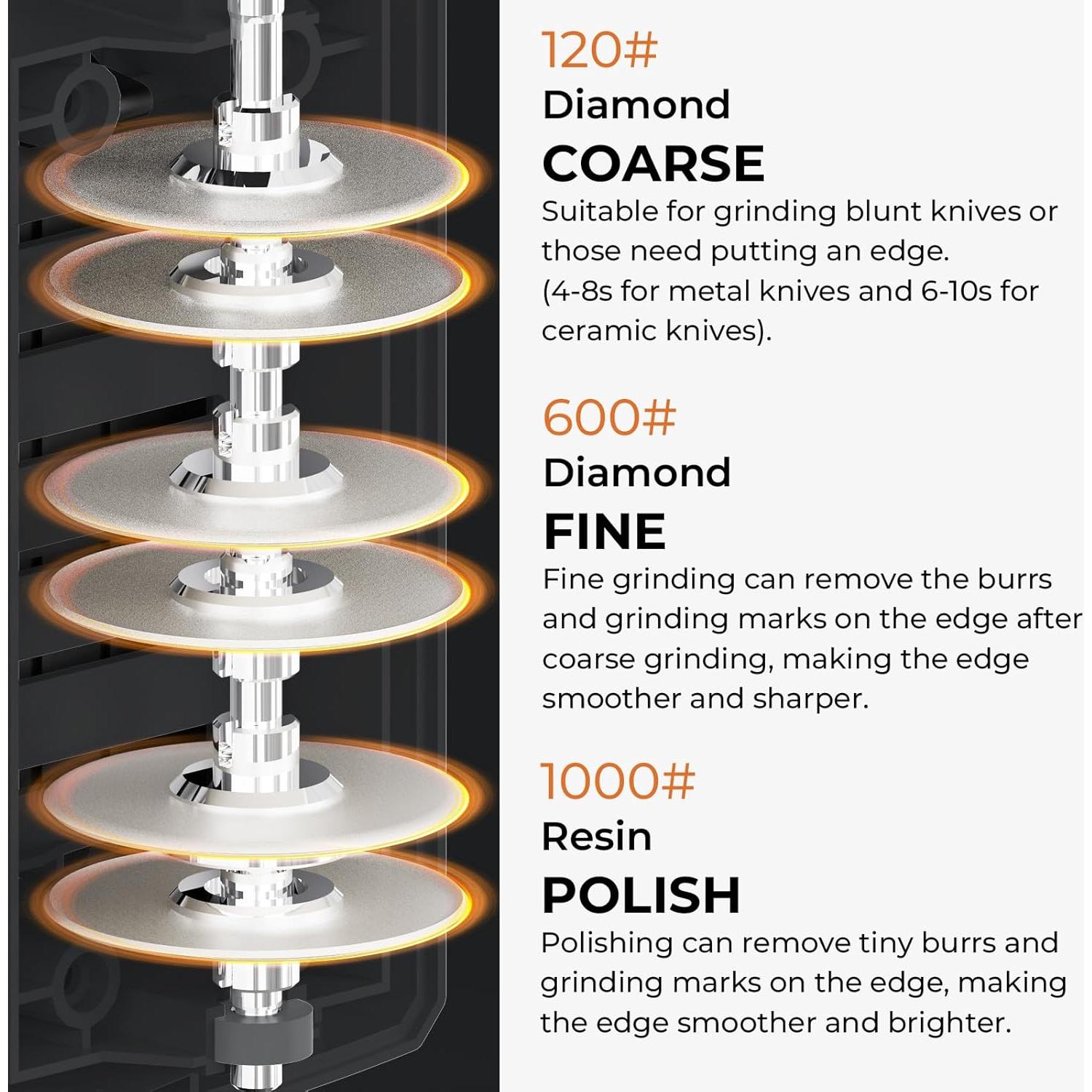 120#
Diamond
COARSE
Suitable for grinding blunt knives or those need putting an edge. (4-8s for metal knives and 6-10s for ceramic knives).

600#
Diamond
FINE
Fine grinding can remove the burrs and grinding marks on the edge after coarse grinding, making the edge smoother and sharper.

1000#
Resin
POLISH
Polishing can remove tiny burrs and grinding marks on the edge, making the edge smoother and brighter.