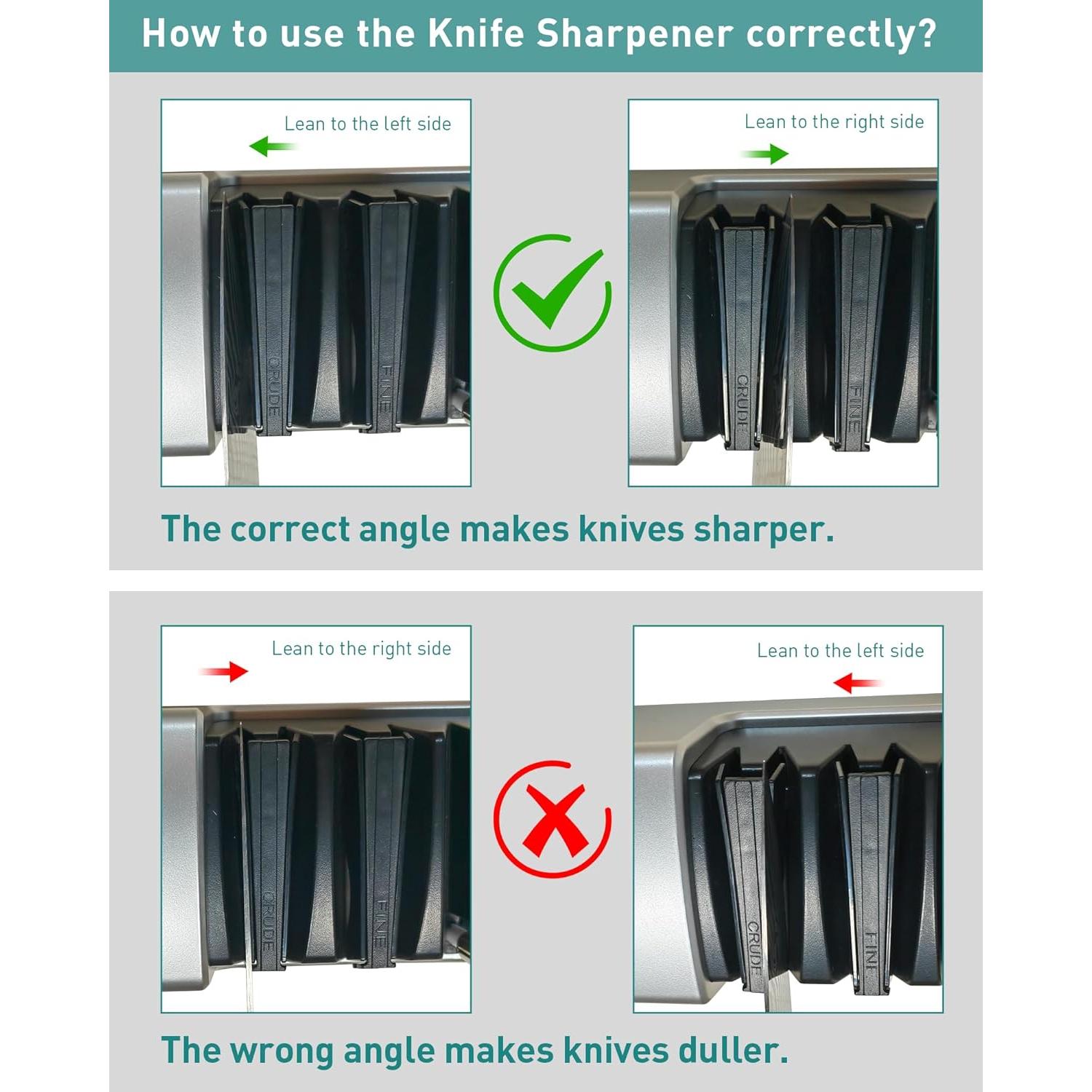 How to use the Knife Sharpener correctly?

Lean to the left side

CRUDE

FINE

Lean to the right side

CRUDE

FINE

The correct angle makes knives sharper.

Lean to the right side

CRUDE

FINE

Lean to the left side

CRUDE

FINE

The wrong angle makes knives duller.