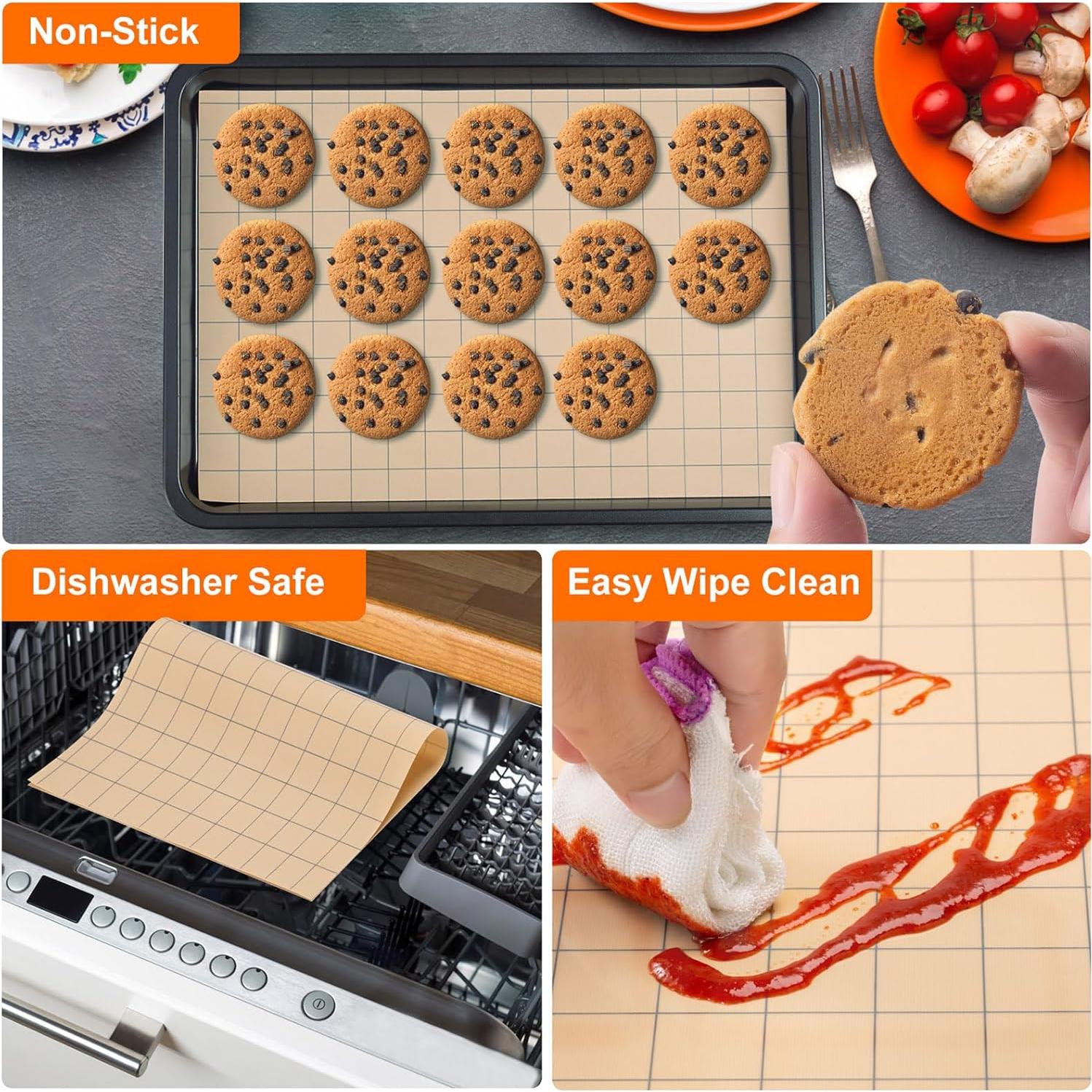 Non-Stick

Dishwasher Safe

Easy Wipe Clean