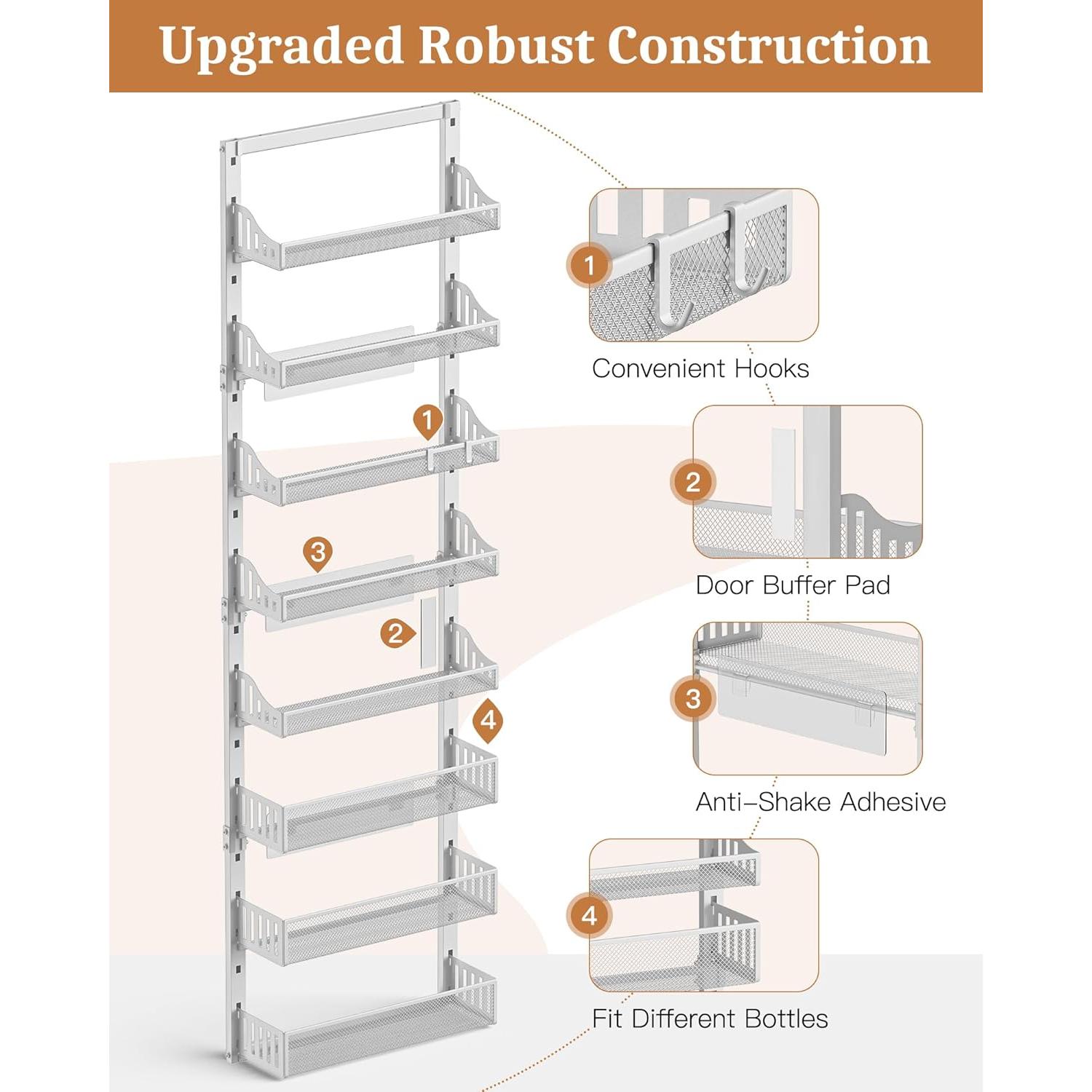 Upgraded Robust Construction

1

3

2

4

1

Convenient Hooks

2

Door Buffer Pad

3

Anti-Shake Adhesive

4

Fit Different Bottles