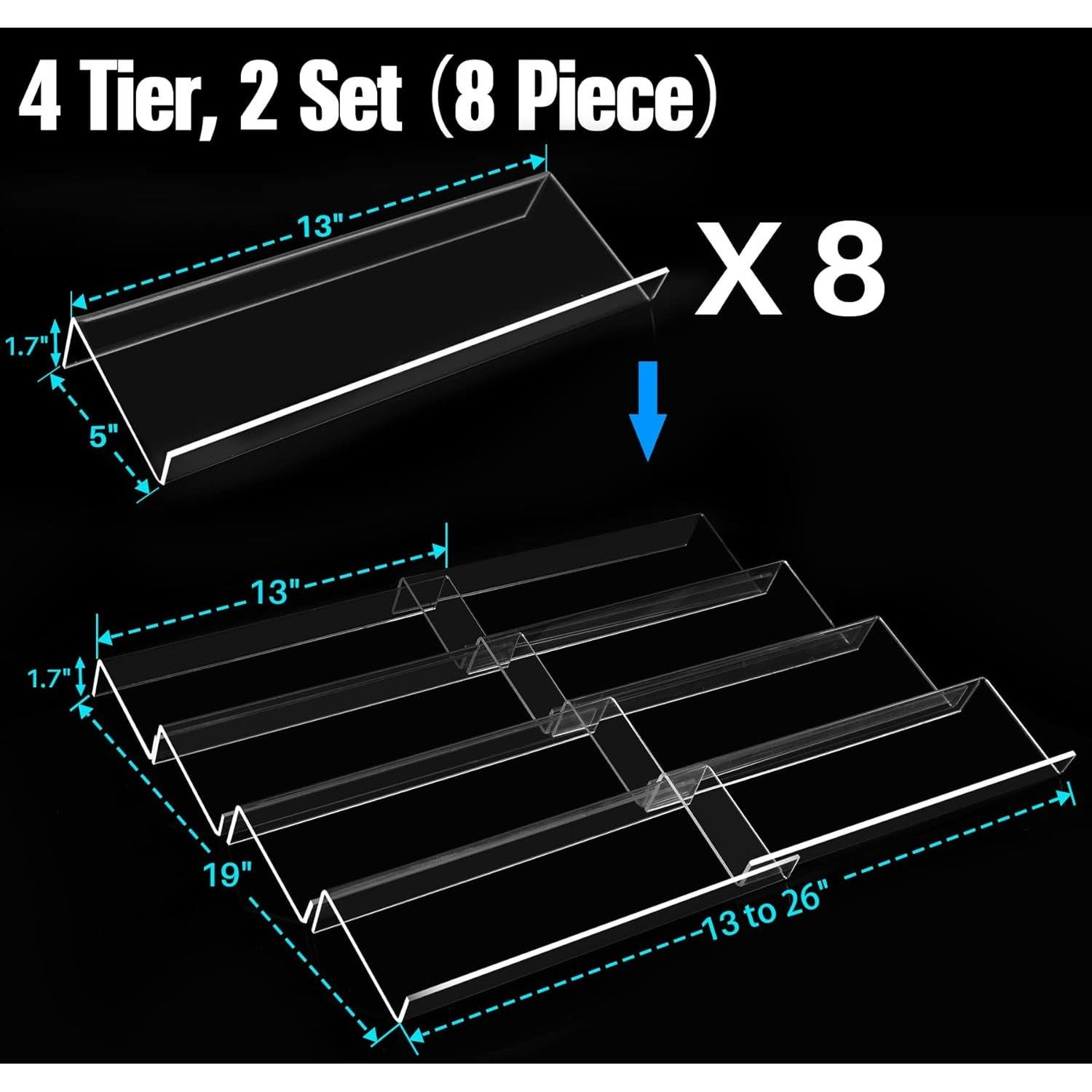 4 Tier, 2 Set (8 Piece)

13"

X 8

1.7"

5"

13"

1.7"

19"

13 to 26"