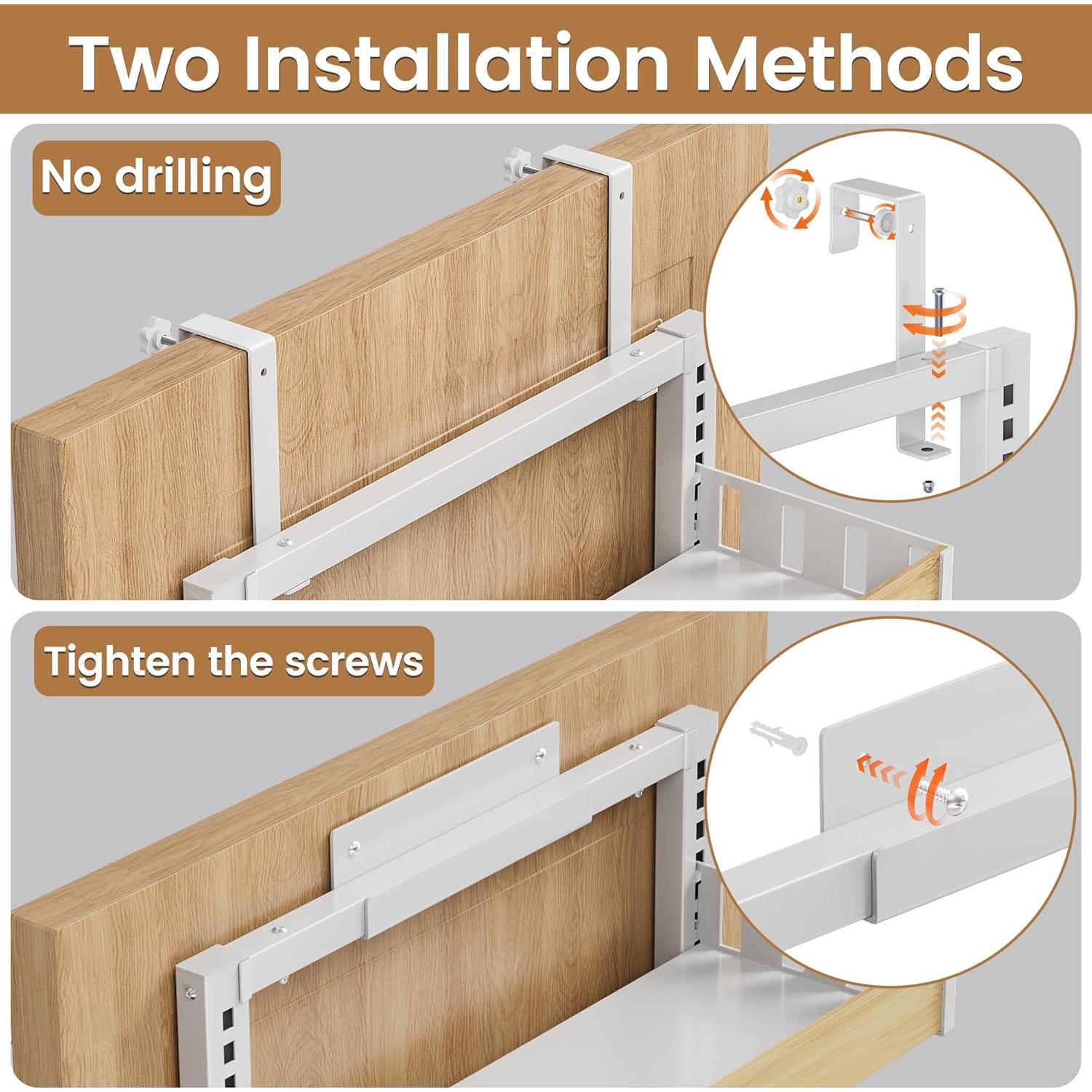 Two Installation Methods

No drilling

Tighten the screws