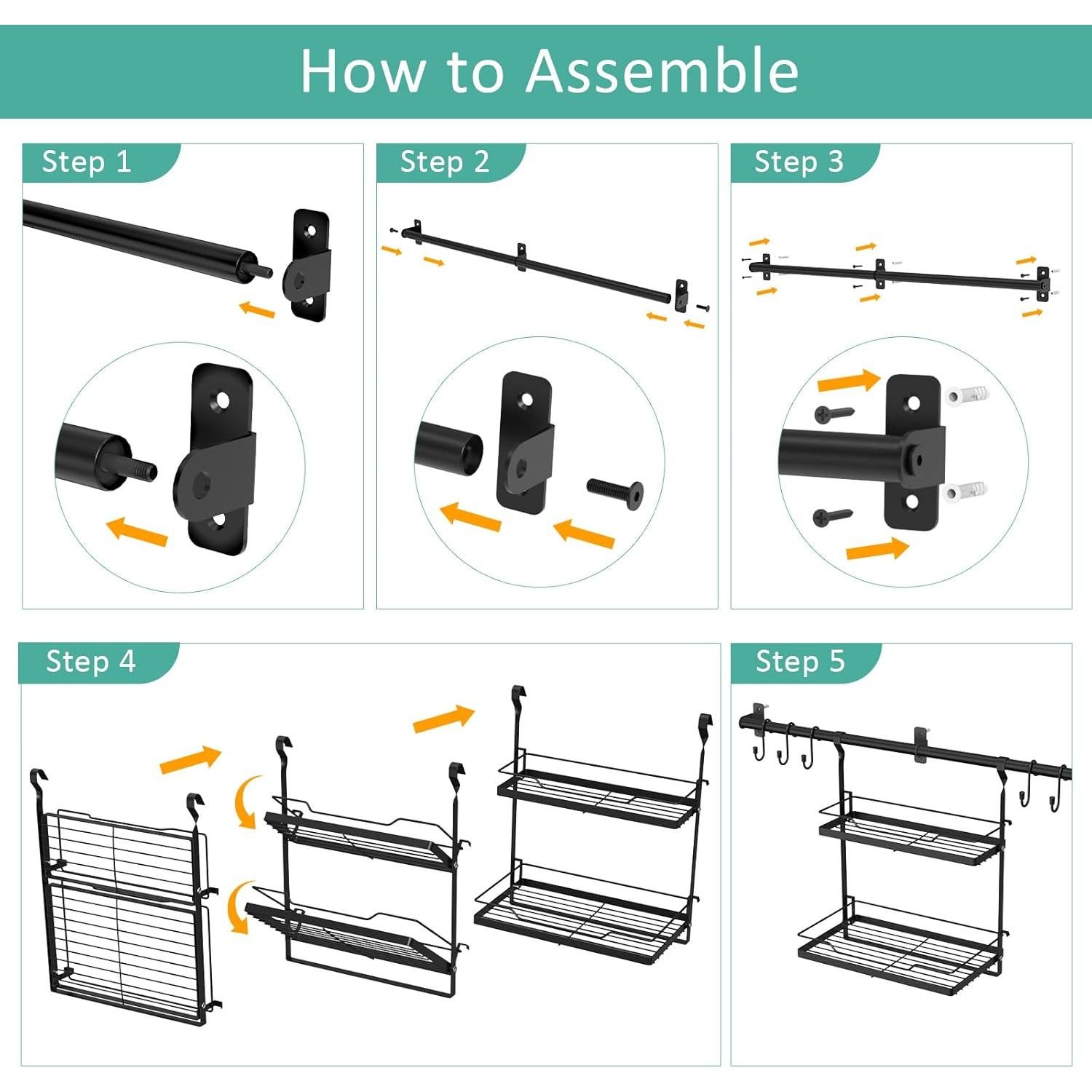 How to Assemble

Step 1

Step 2

Step 3

Step 4

Step 5