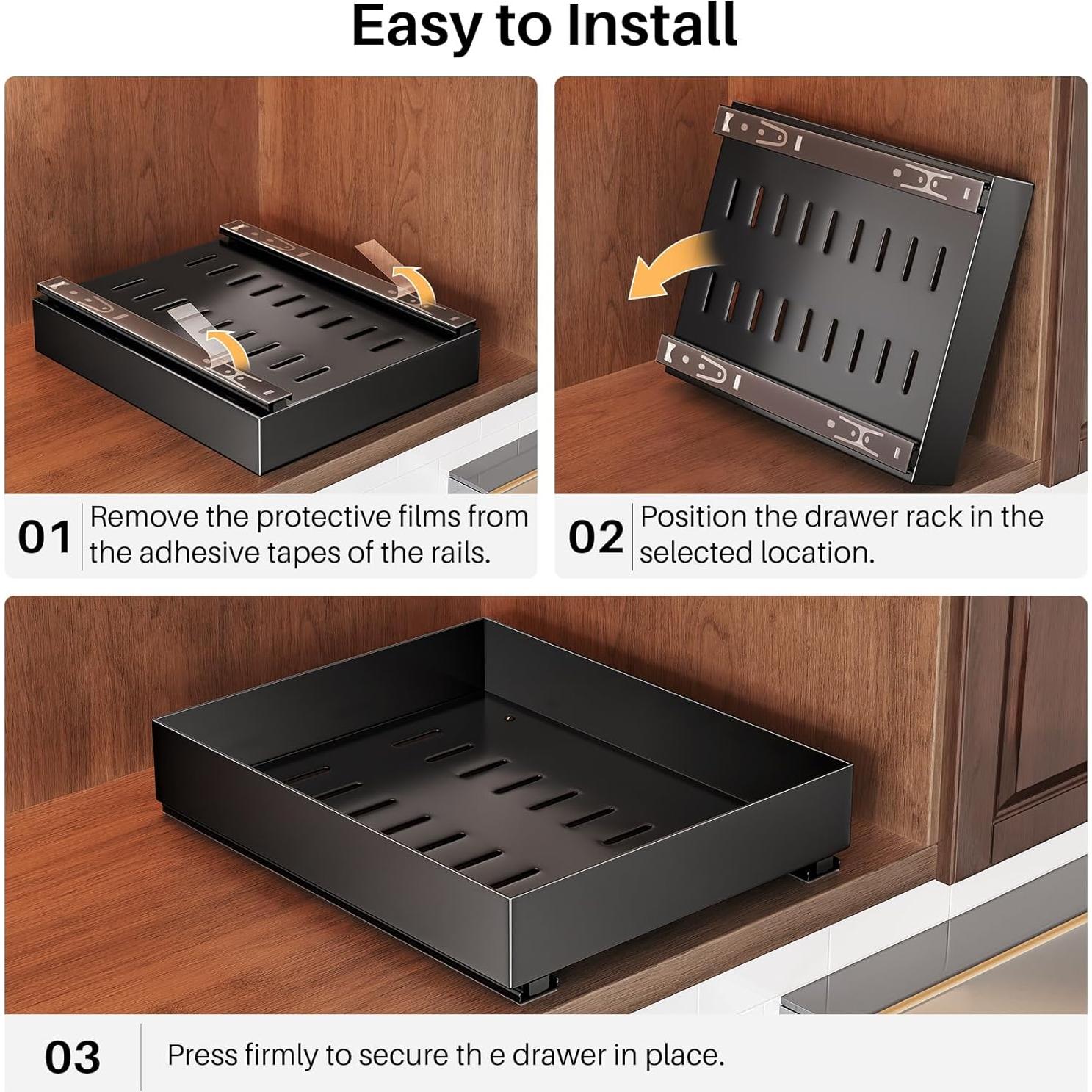 Easy to Install

01 Remove the protective films from the adhesive tapes of the rails.

02 Position the drawer rack in the selected location.

03 Press firmly to secure th e drawer in place.