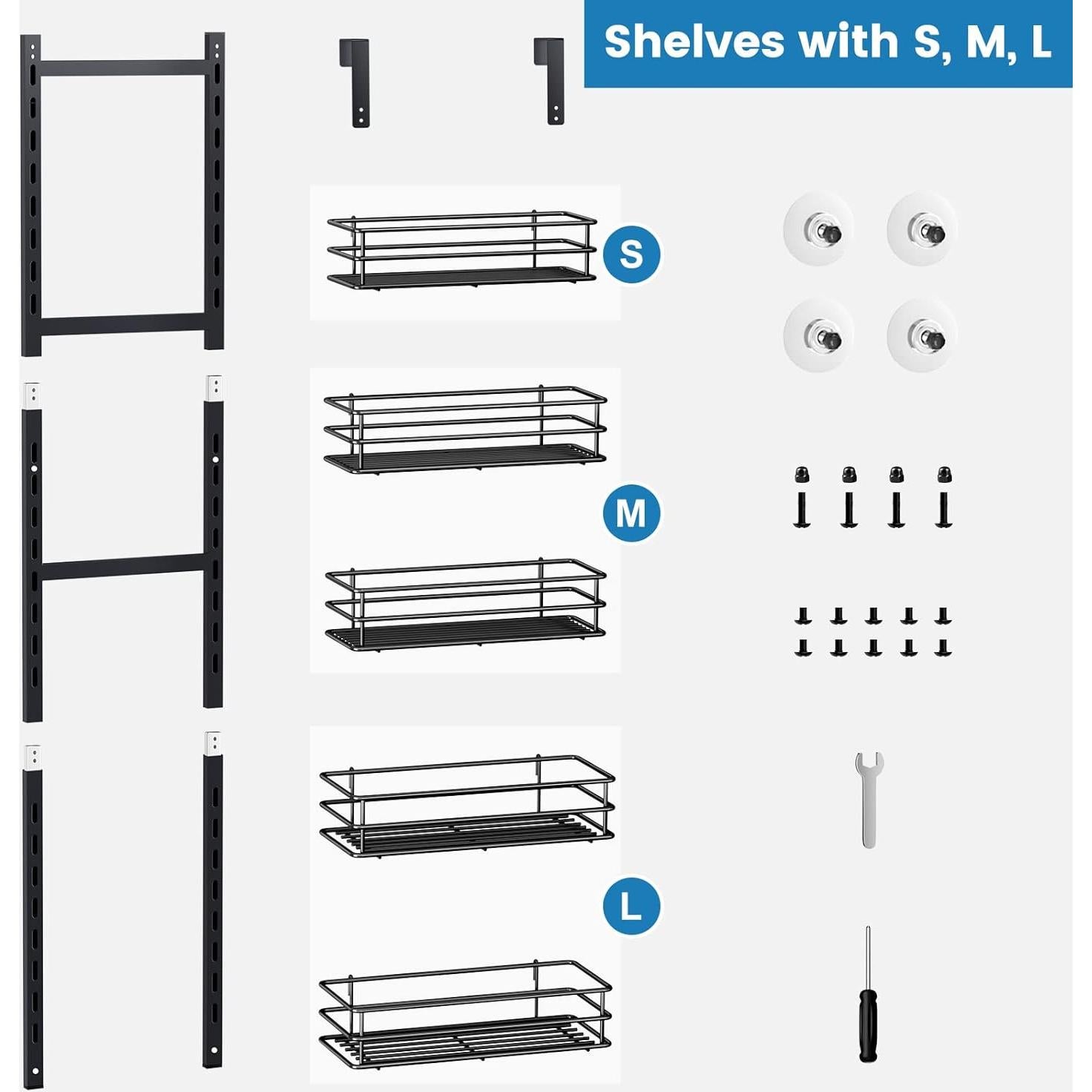 Shelves with S, M, L

S

M

L