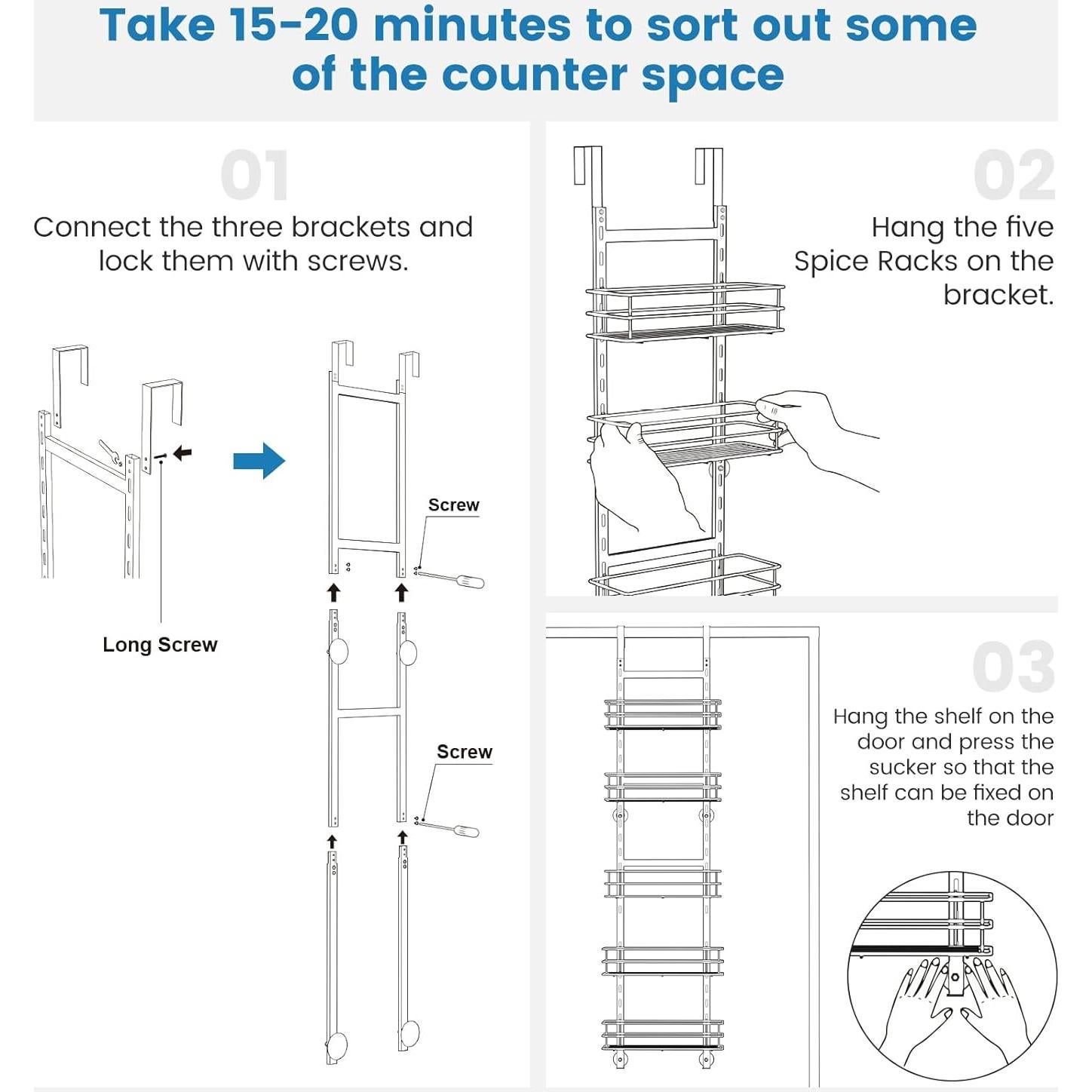 Take 15-20 minutes to sort out some of the counter space

01

Connect the three brackets and lock them with screws.

Long Screw

Screw

Screw

02

Hang the five Spice Racks on the bracket.

03

Hang the shelf on the door and press the sucker so that the shelf can be fixed on the door