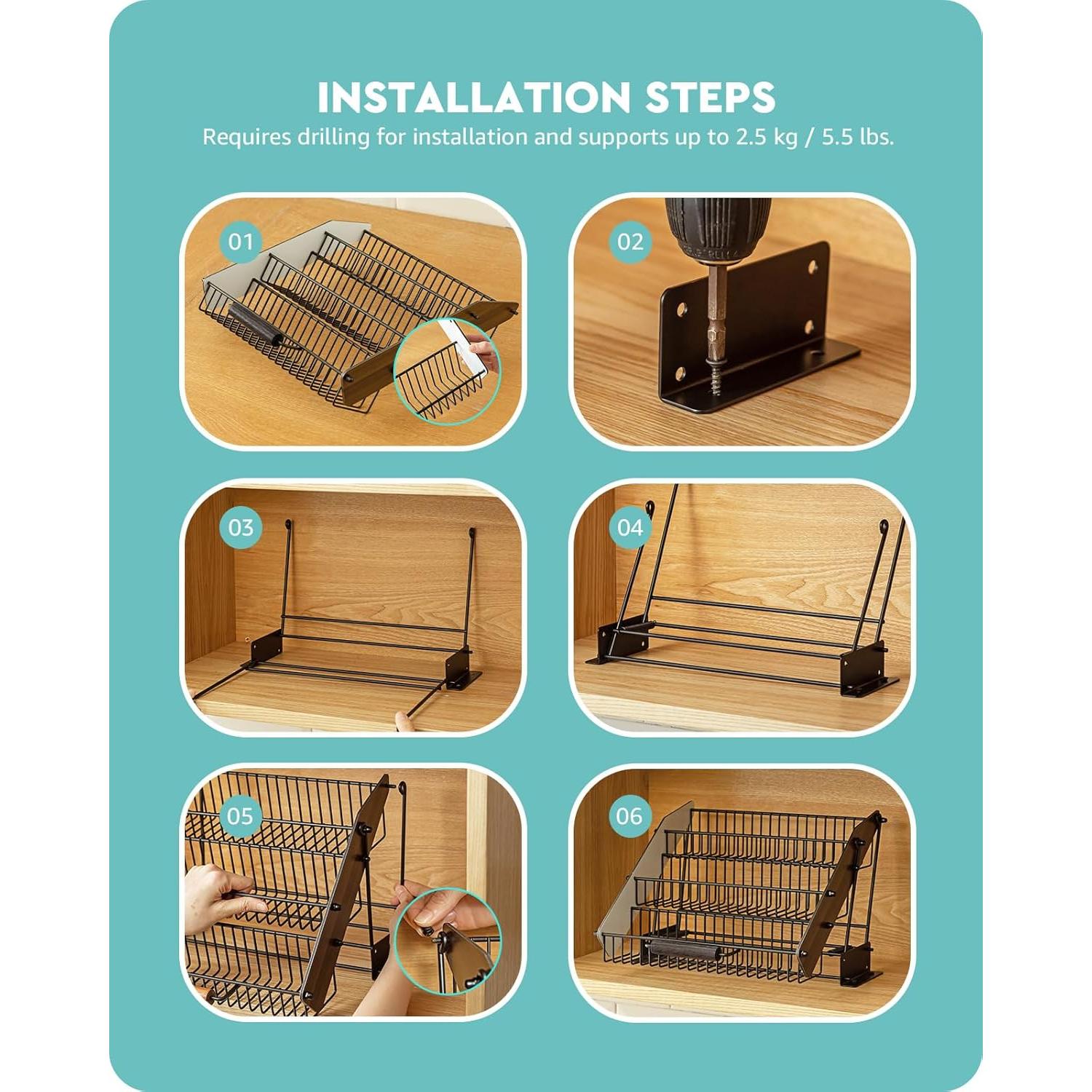 INSTALLATION STEPS
Requires drilling for installation and supports up to 2.5 kg / 5.5 lbs.

01

02

03

04

05

06