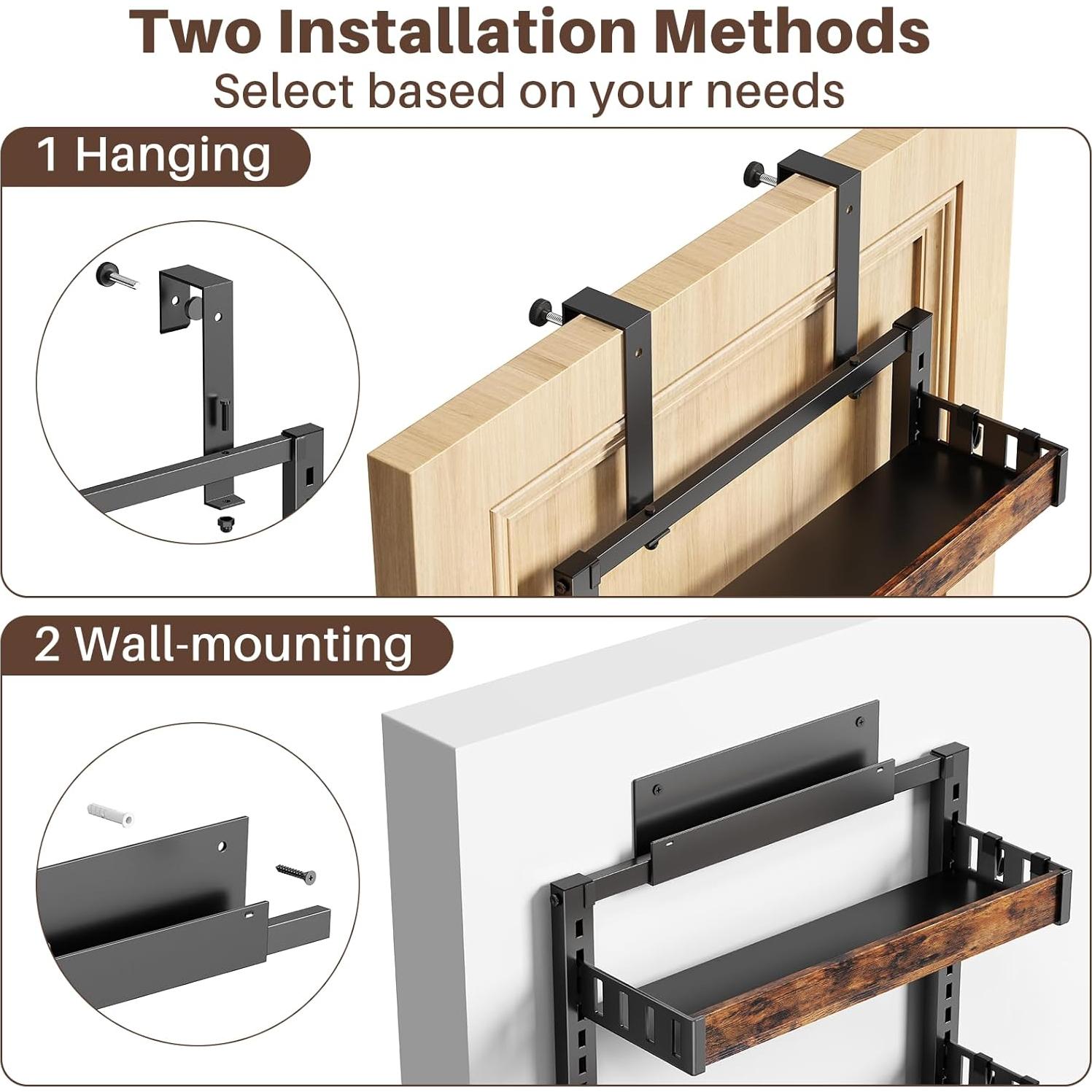 Two Installation Methods
Select based on your needs

1 Hanging

2 Wall-mounting