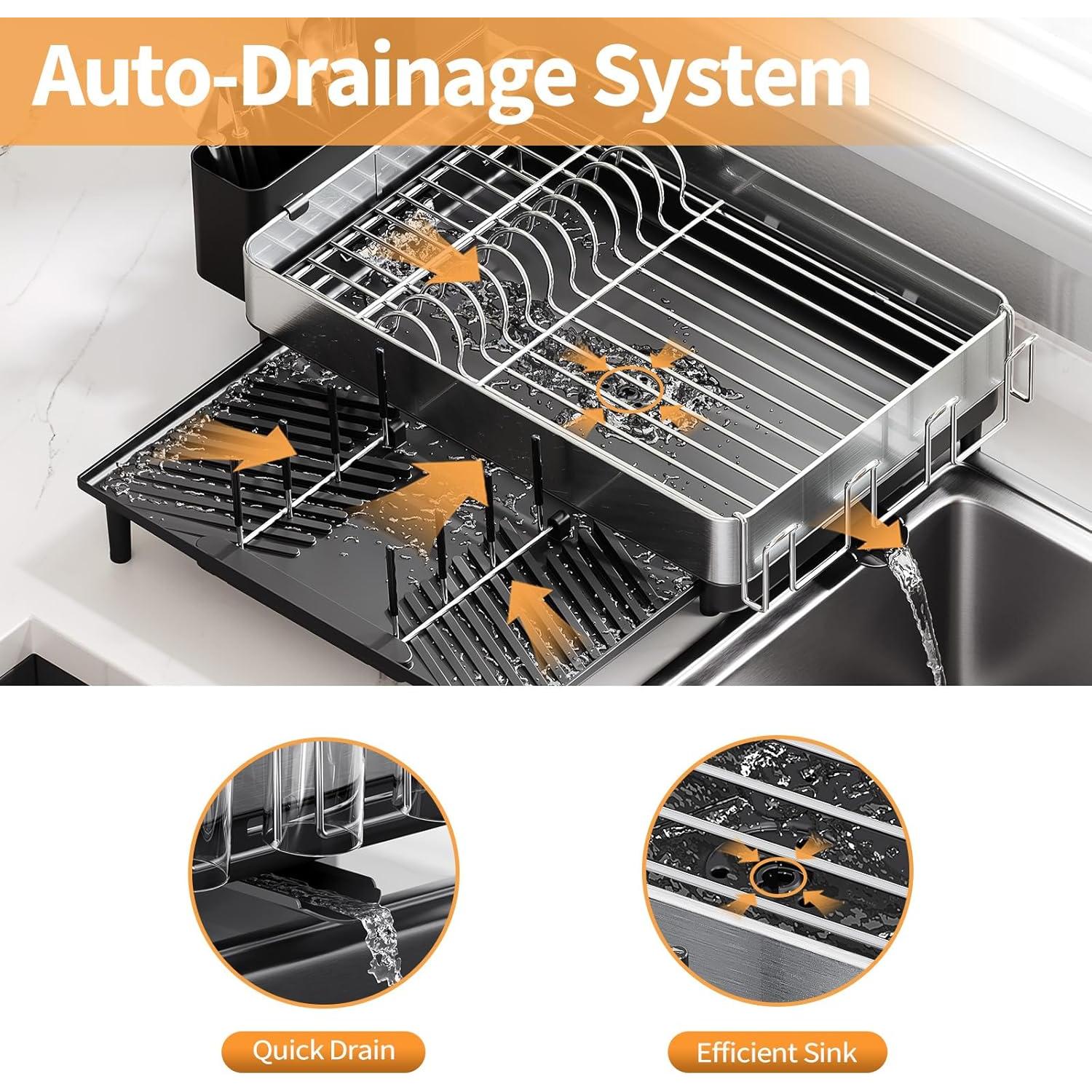 Auto-Drainage System

Quick Drain

Efficient Sink