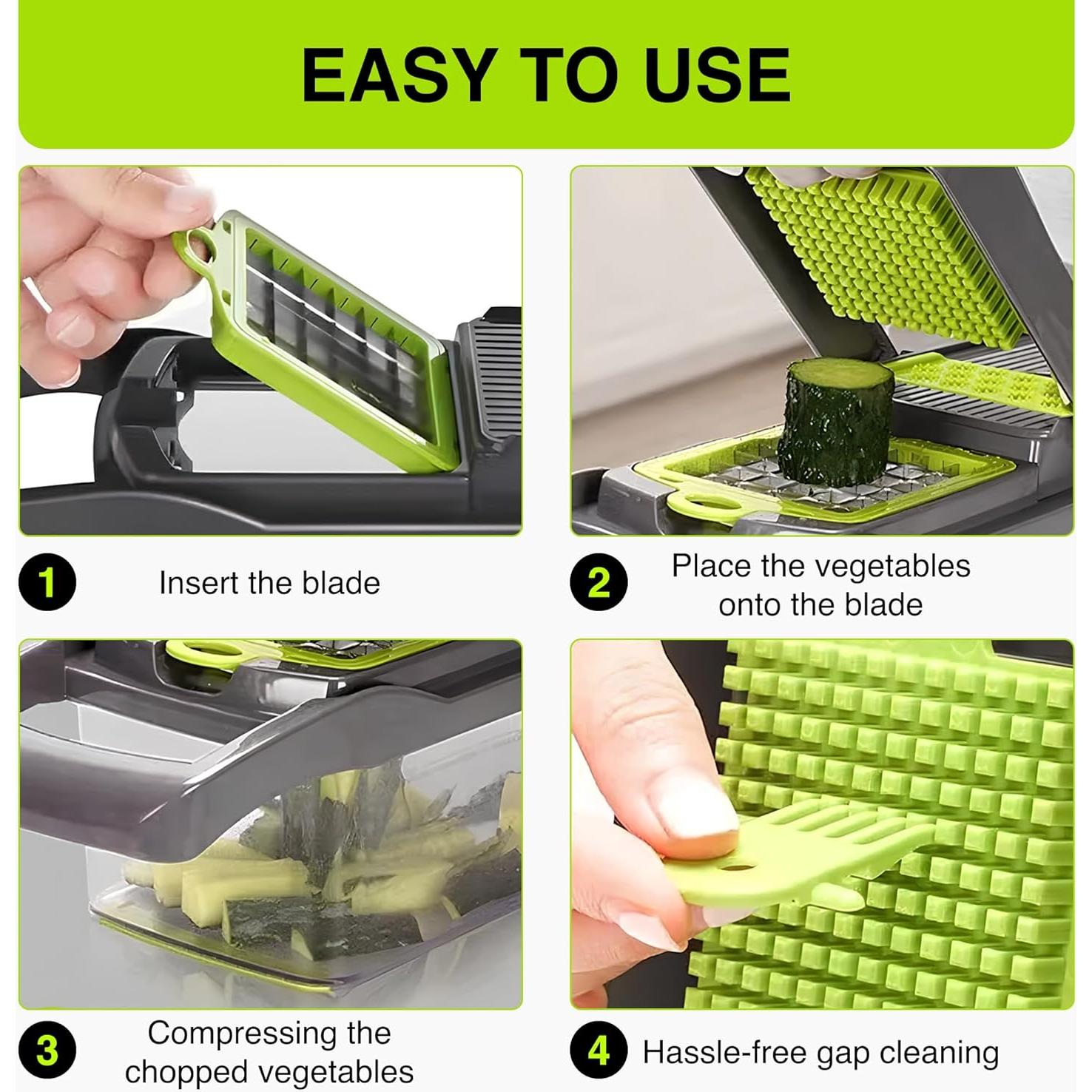 EASY TO USE

1 Insert the blade

2 Place the vegetables onto the blade

3 Compressing the chopped vegetables

4 Hassle-free gap cleaning