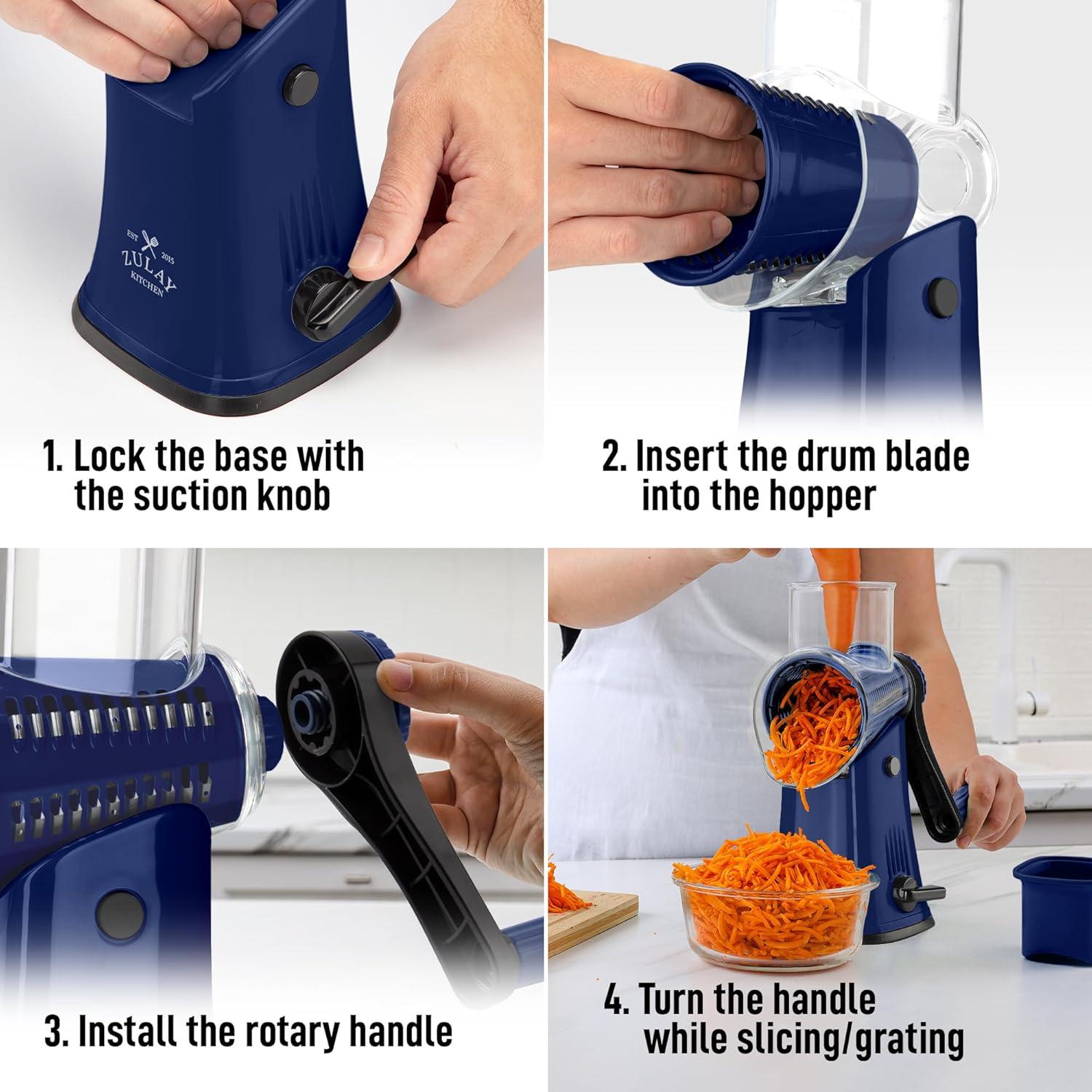 EST 2015
ZULAY
KITCHEN

1. Lock the base with the suction knob

2. Insert the drum blade into the hopper

3. Install the rotary handle

4. Turn the handle while slicing/grating