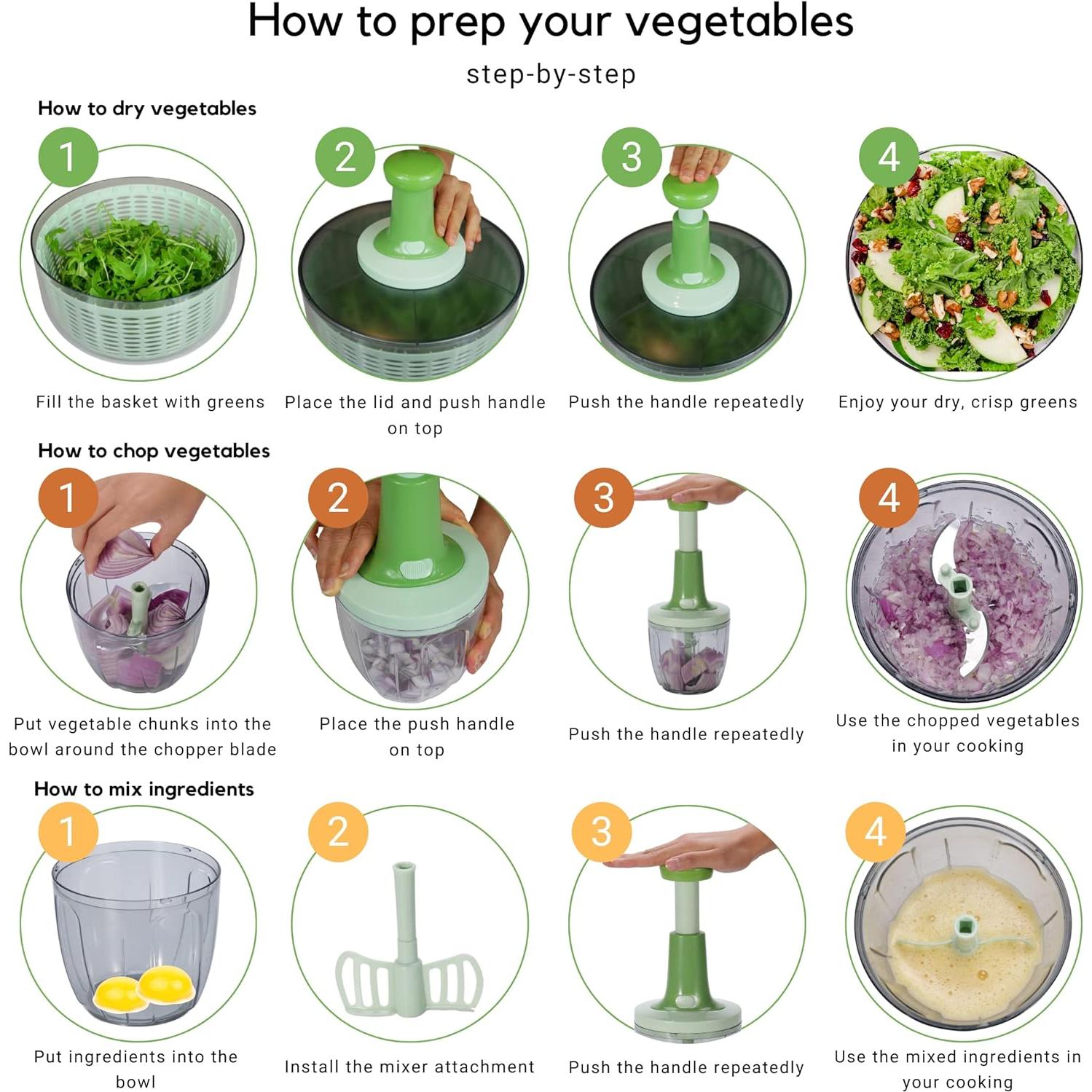 How to prep your vegetables

step-by-step

How to dry vegetables

1

Fill the basket with greens

2

Place the lid and push handle on top

3

Push the handle repeatedly

4

Enjoy your dry, crisp greens

How to chop vegetables

1

Put vegetable chunks into the bowl around the chopper blade

2

Place the push handle on top

3

Push the handle repeatedly

4

Use the chopped vegetables in your cooking

How to mix ingredients

1

Put ingredients into the bowl

2

Install the mixer attachment

3

Push the handle repeatedly

4

Use the mixed ingredients in your cooking