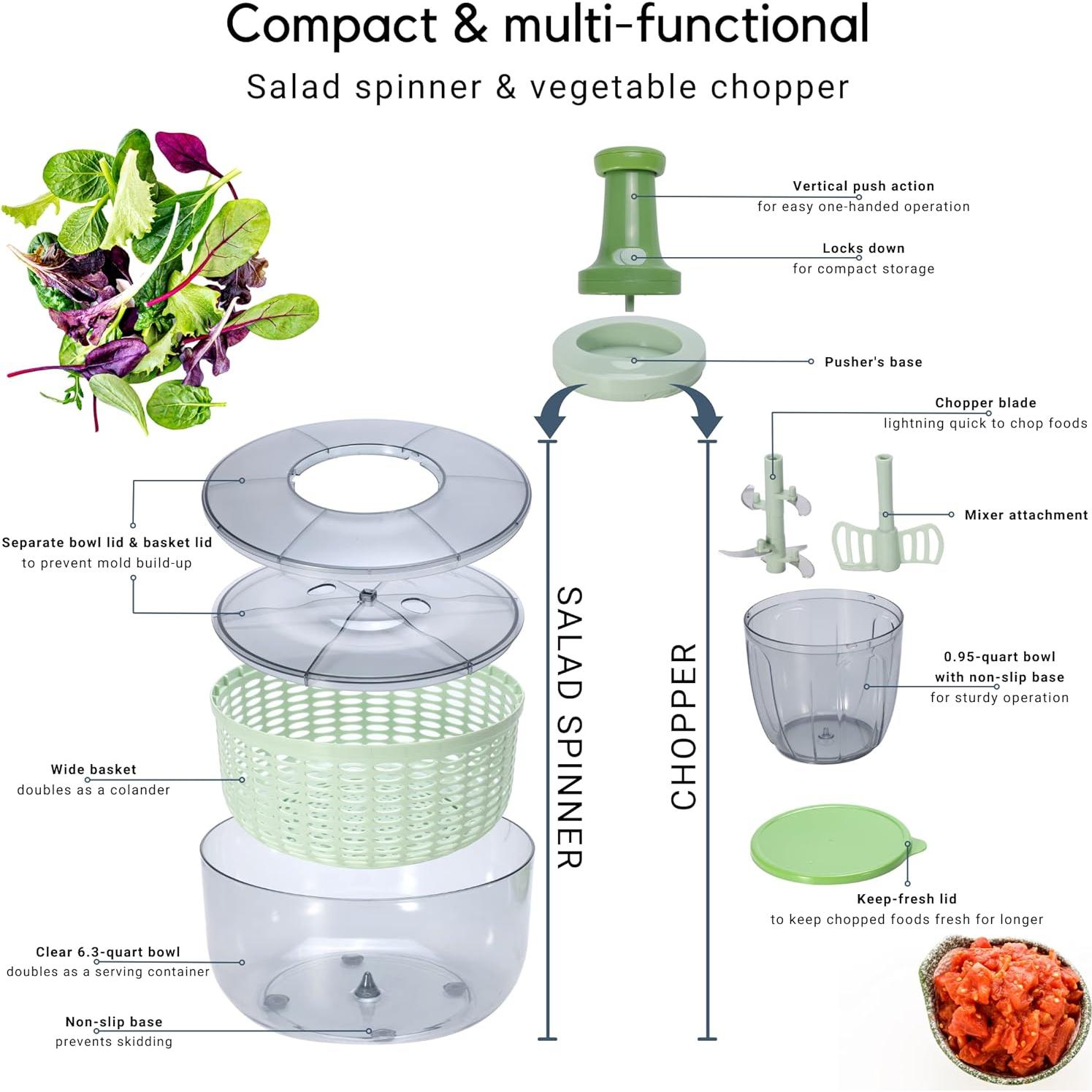 Compact & multi-functional

Salad spinner & vegetable chopper

Vertical push action
for easy one-handed operation

Locks down
for compact storage

Pusher's base

Chopper blade
lightning quick to chop foods

Mixer attachment

Separate bowl lid & basket lid
to prevent mold build-up

SALAD SPINNER

CHOPPER

0.95-quart bowl
with non-slip base
for sturdy operation

Wide basket
doubles as a colander

Keep-fresh lid
to keep chopped foods fresh for longer

Clear 6.3-quart bowl
doubles as a serving container

Non-slip base
prevents skidding