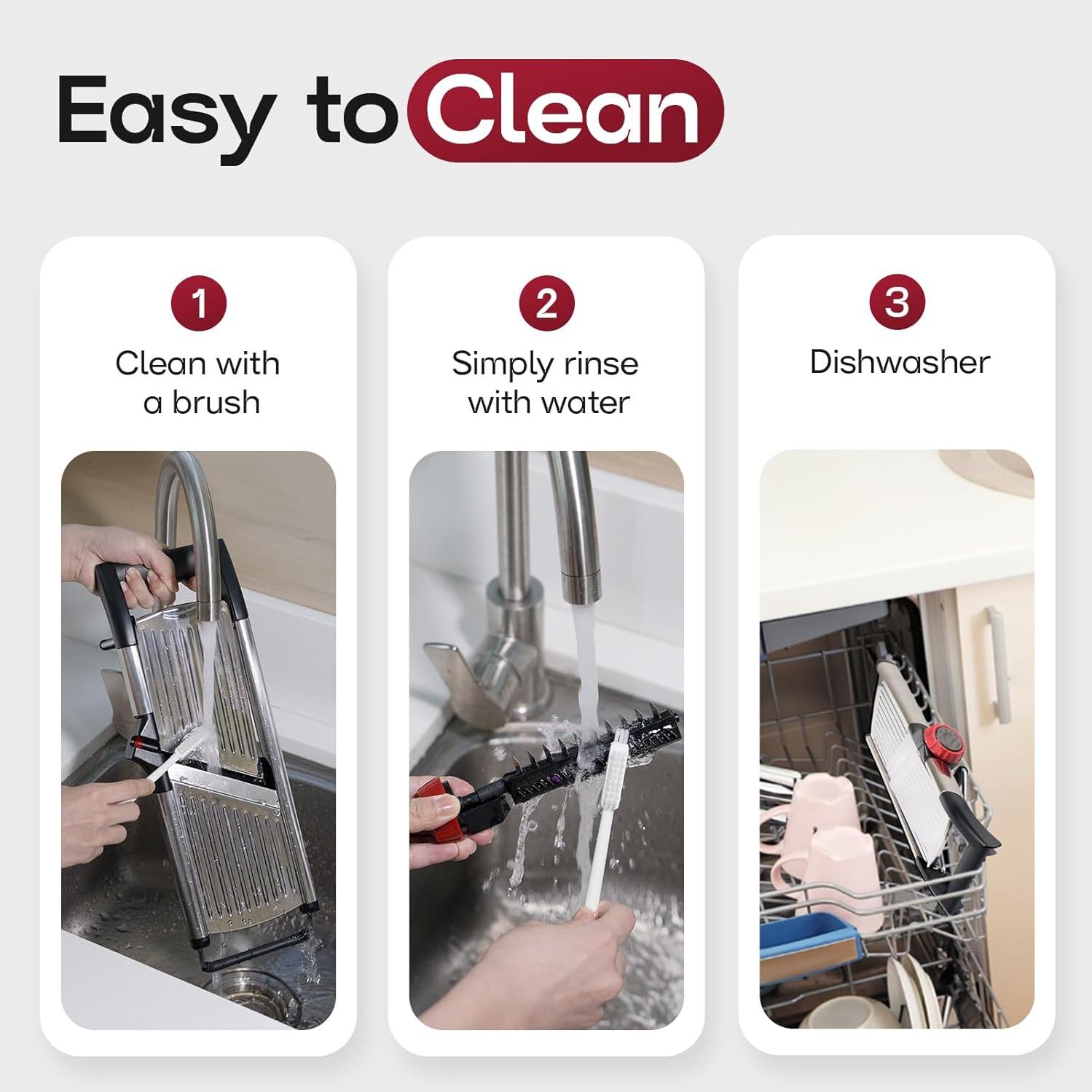 Easy to Clean

1
Clean with a brush

2
Simply rinse with water

3
Dishwasher