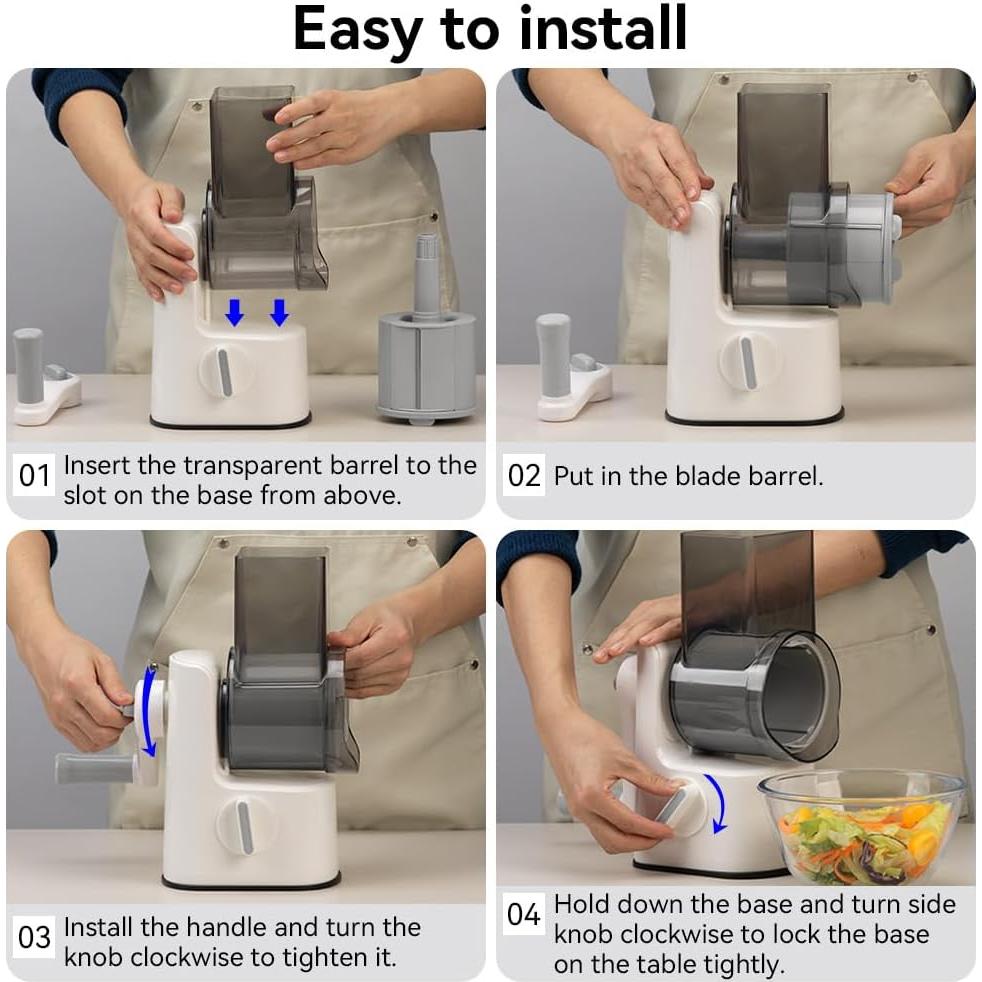 Easy to install

01 Insert the transparent barrel to the slot on the base from above.

02 Put in the blade barrel.

03 Install the handle and turn the knob clockwise to tighten it.

04 Hold down the base and turn side knob clockwise to lock the base on the table tightly.