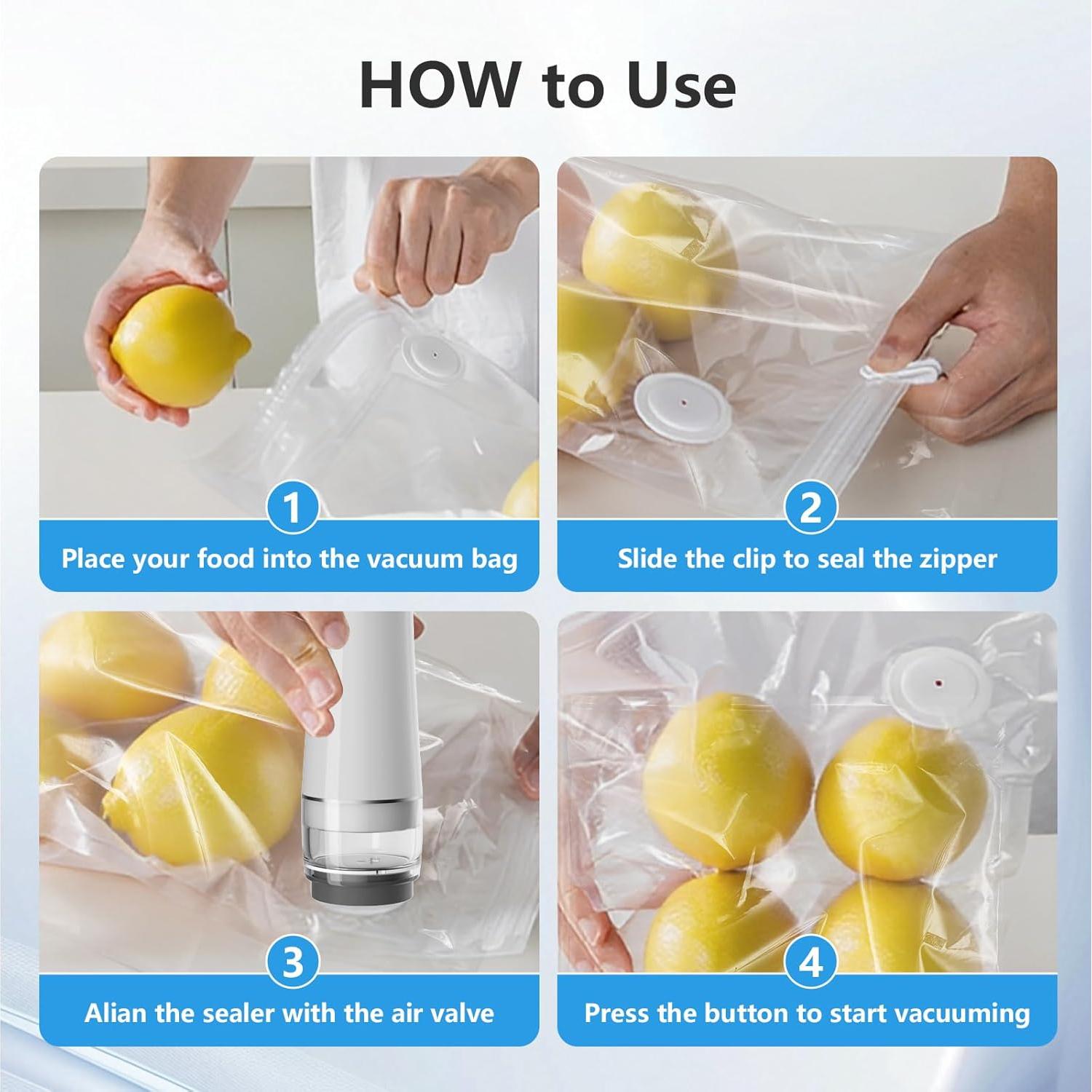 HOW to Use

1
Place your food into the vacuum bag

2
Slide the clip to seal the zipper

3
Alian the sealer with the air valve

4
Press the button to start vacuuming