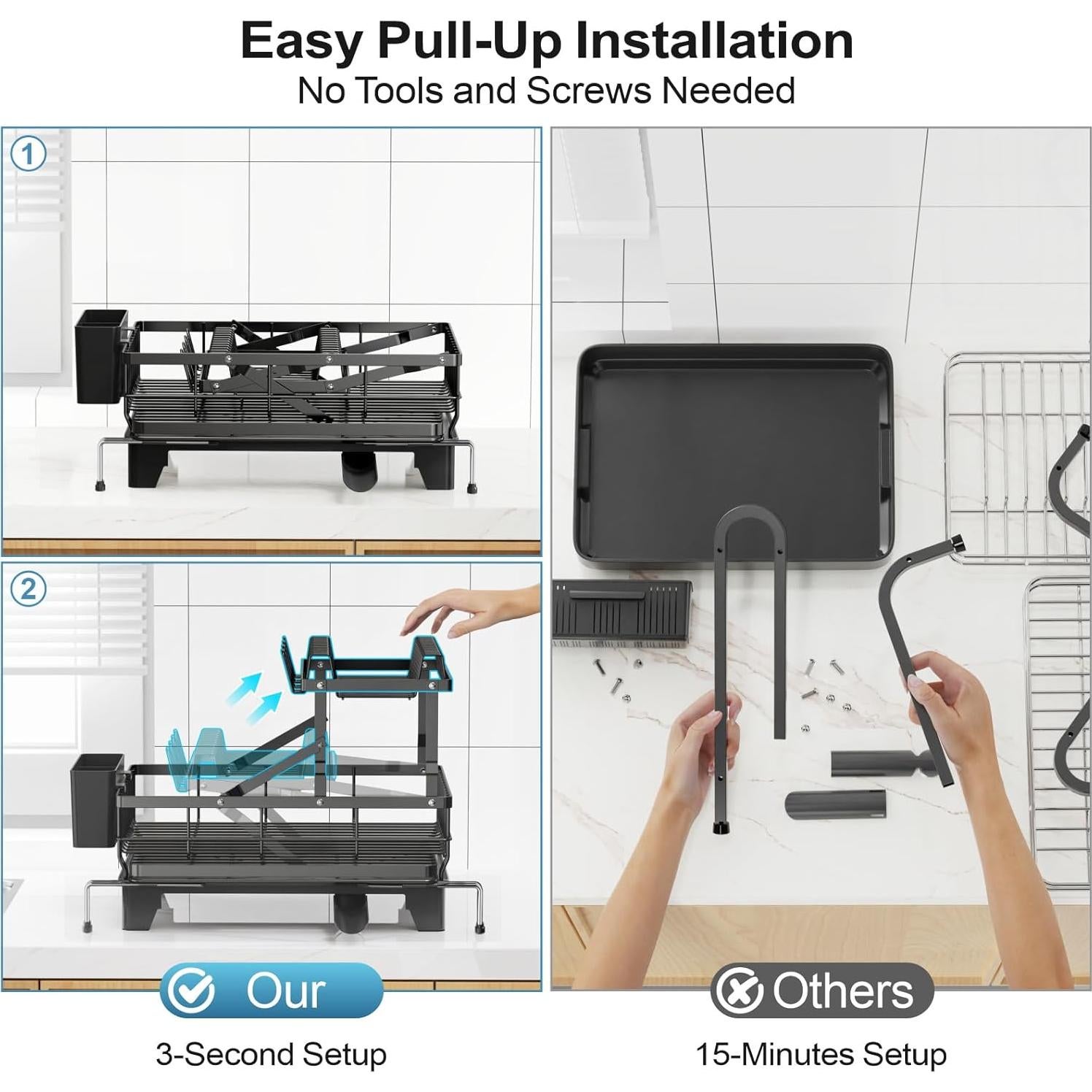 Easy Pull-Up Installation
No Tools and Screws Needed

1

2

Our

3-Second Setup

Others

15-Minutes Setup