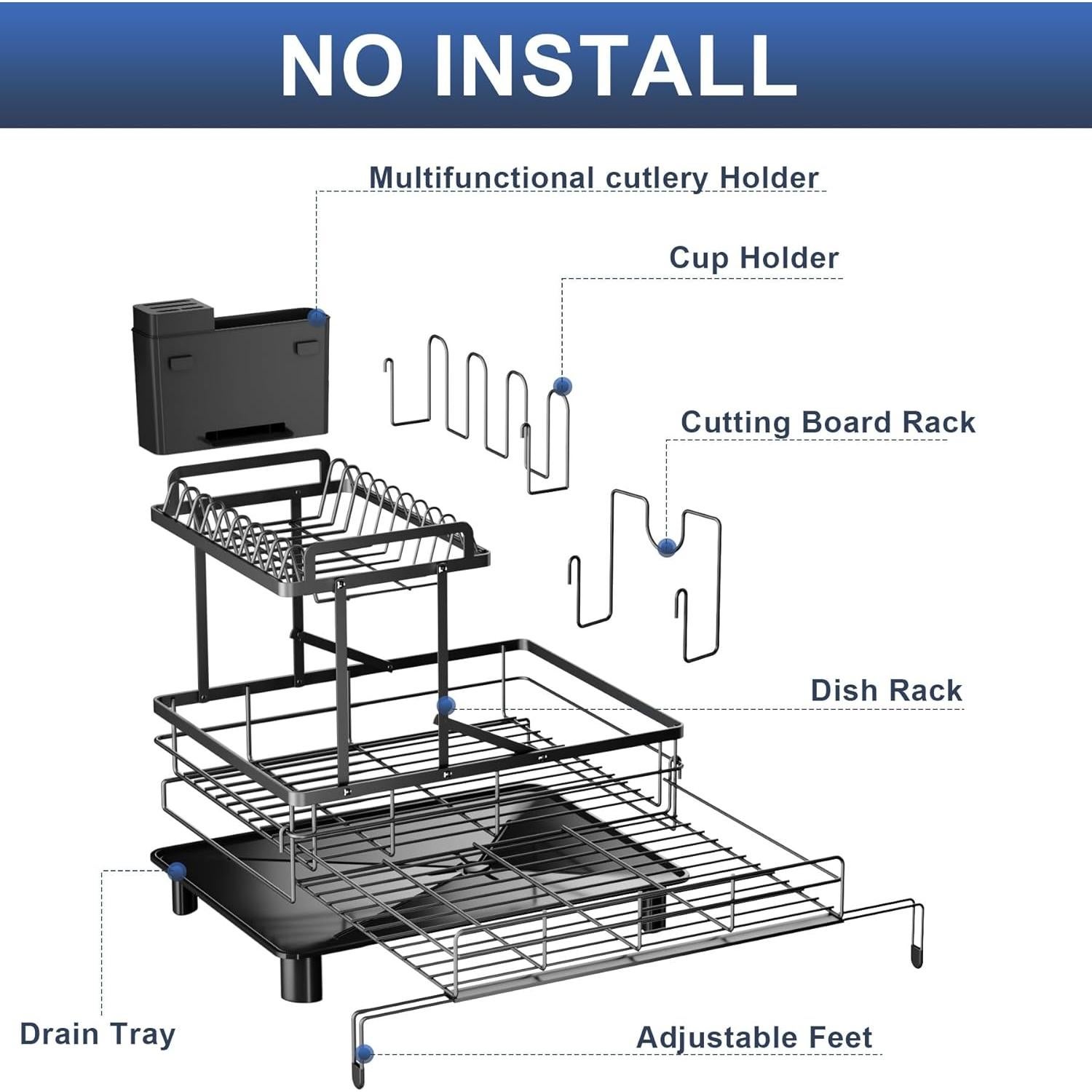 NO INSTALL

Multifunctional cutlery Holder

Cup Holder

Cutting Board Rack

Dish Rack

Drain Tray

Adjustable Feet