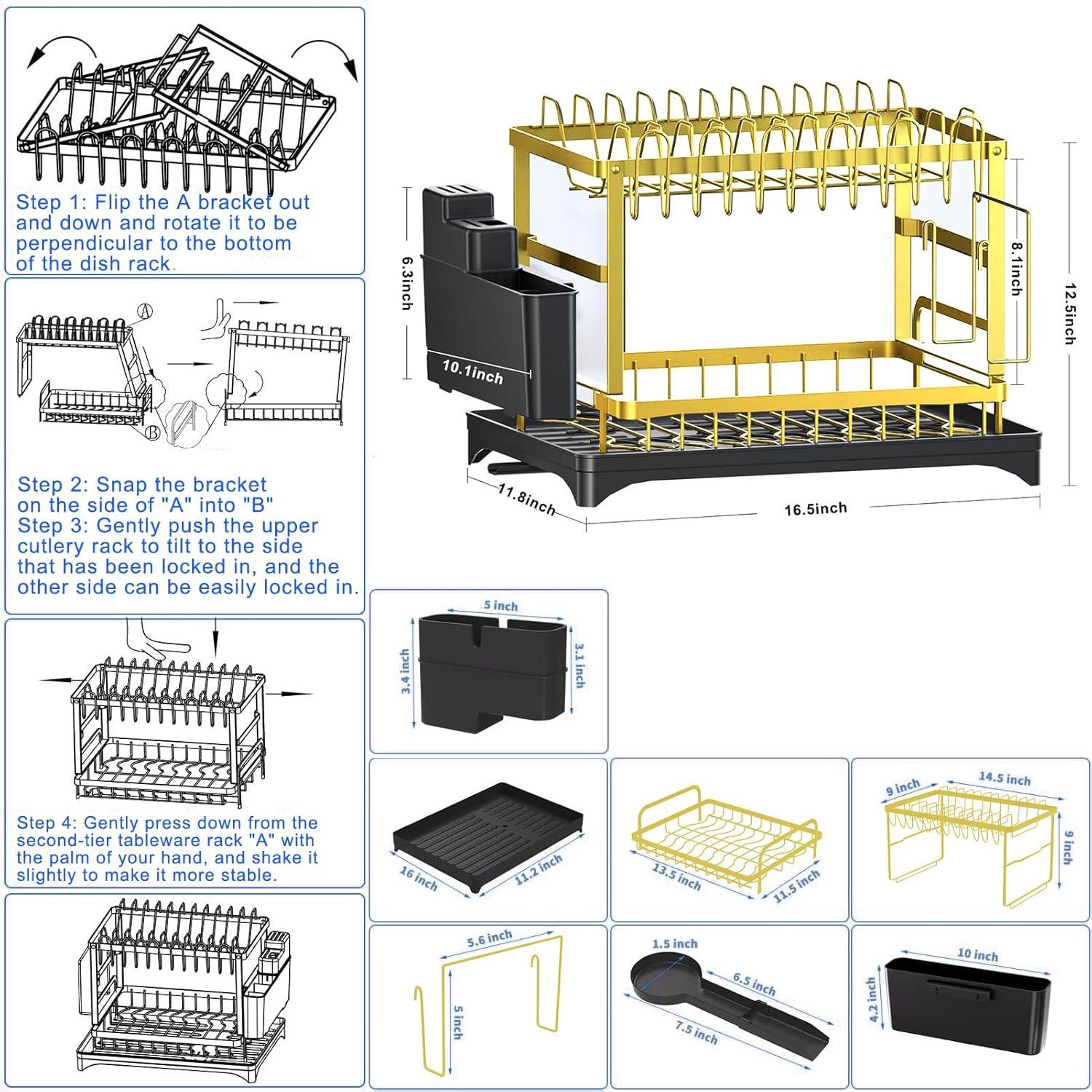 Step 1: Flip the A bracket out and down and rotate it to be perpendicular to the bottom of the dish rack.

A

B

Step 2: Snap the bracket on the side of "A" into "B"
Step 3: Gently push the upper cutlery rack to tilt to the side that has been locked in, and the other side can be easily locked in.

Step 4: Gently press down from the second-tier tableware rack "A" with the palm of your hand, and shake it slightly to make it more stable.

6.3inch

10.1inch

8.1inch

12.5inch

11.8inch

16.5inch

5 inch

3.4 inch

3.1 inch

16 inch

11.2 inch

13.5 inch

11.5 inch

9 inch

14.5 inch

9 inch

5.6 inch

5 inch

1.5 inch

6.5 inch

7.5 inch

10 inch

4.2 inch