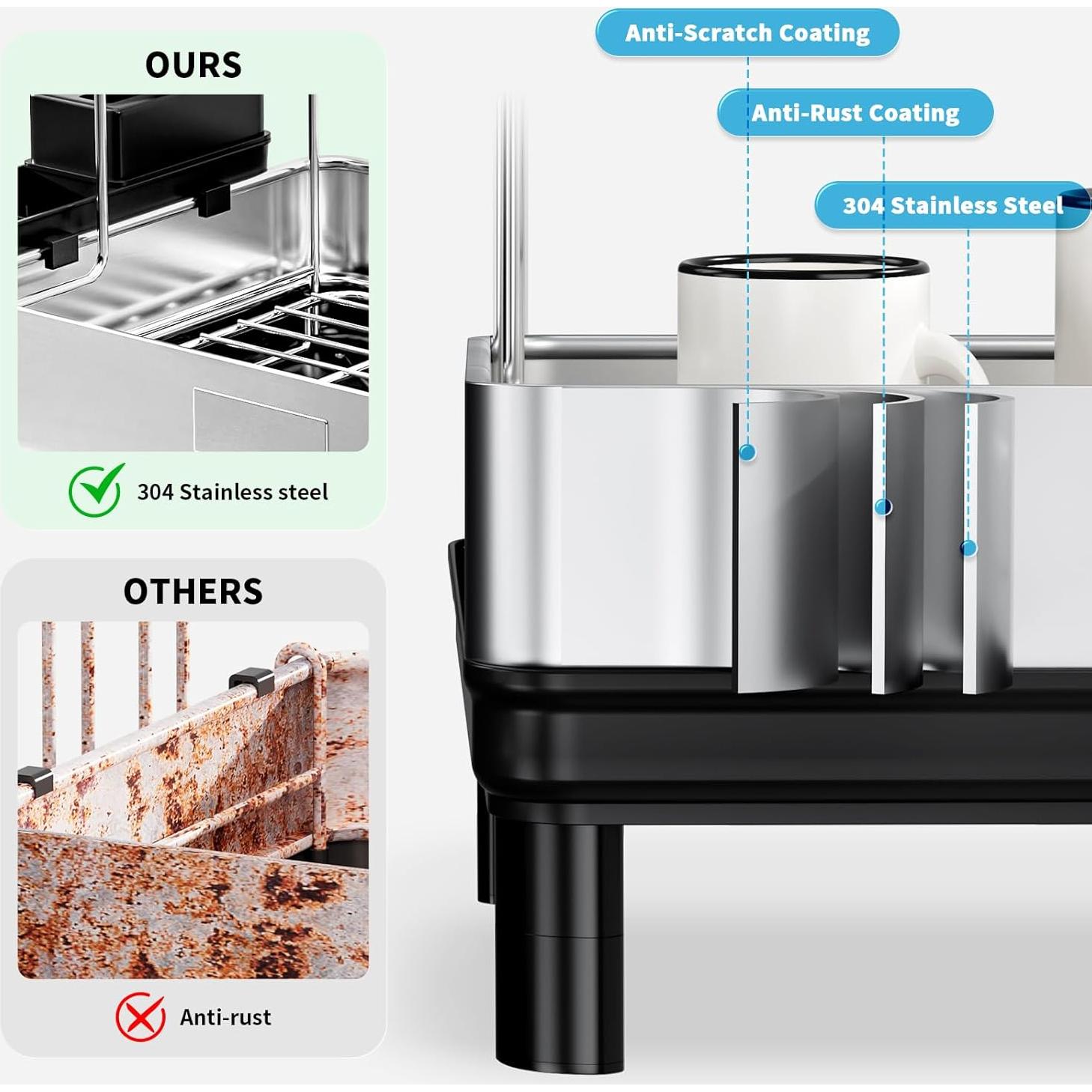 OURS

304 Stainless steel

OTHERS

Anti-rust

Anti-Scratch Coating

Anti-Rust Coating

304 Stainless Steel