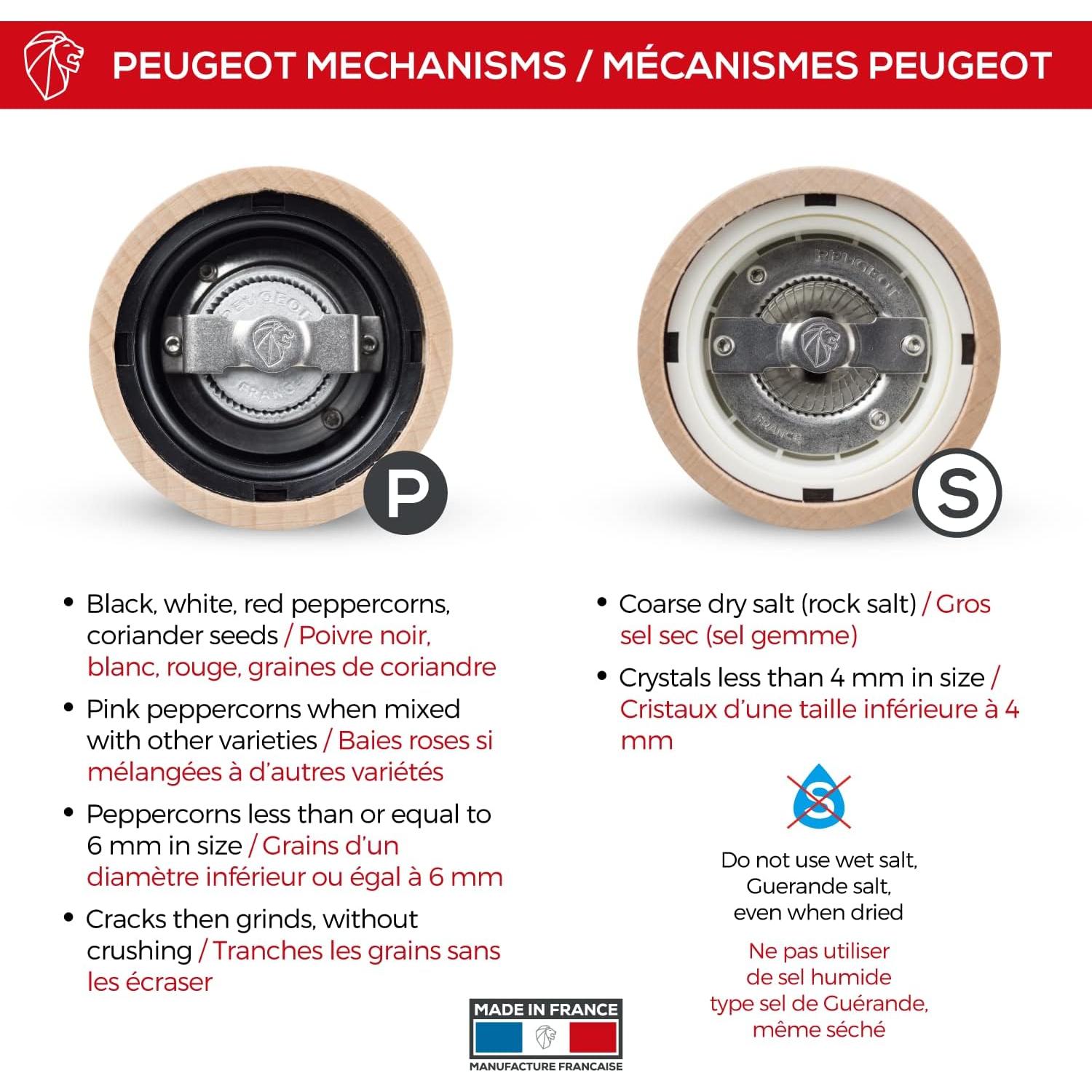 PEUGEOT MECHANISMS / MÉCANISMES PEUGEOT

PEUGEOT
FRANCE

P

PEUGEOT
FRANCE

S

• Black, white, red peppercorns, coriander seeds / Poivre noir, blanc, rouge, graines de coriandre
• Pink peppercorns when mixed with other varieties / Baies roses si mélangées à d'autres variétés
• Peppercorns less than or equal to 6 mm in size / Grains d'un diamètre inférieur ou égal à 6 mm
• Cracks then grinds, without crushing / Tranches les grains sans les écraser

• Coarse dry salt (rock salt) / Gros sel sec (sel gemme)
• Crystals less than 4 mm in size / Cristaux d'une taille inférieure à 4 mm

S

Do not use wet salt, Guerande salt, even when dried

Ne pas utiliser de sel humide type sel de Guérande, même séché

MADE IN FRANCE
MANUFACTURE FRANCAISE