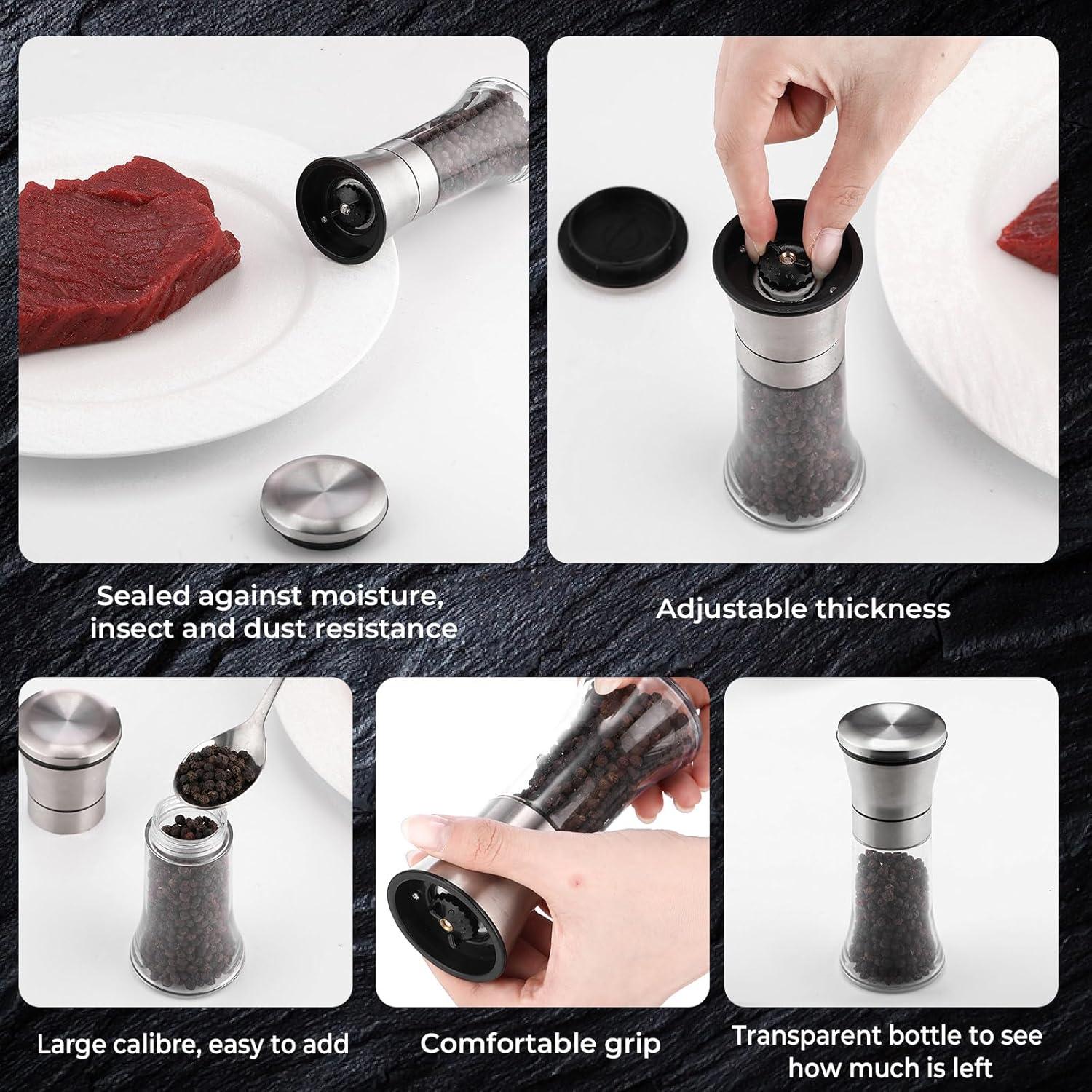 Sealed against moisture, insect and dust resistance

Adjustable thickness

Large calibre, easy to add

Comfortable grip

Transparent bottle to see how much is left