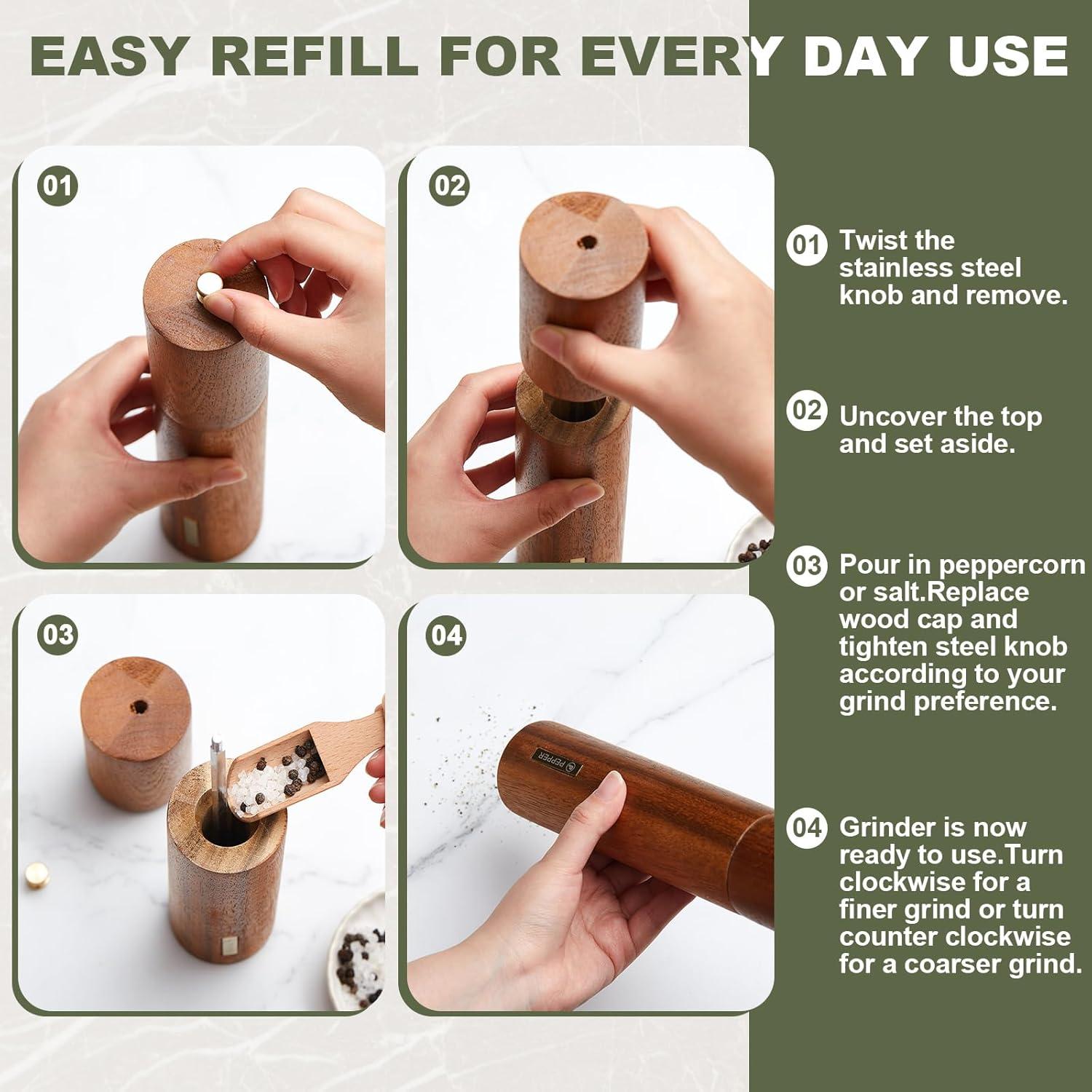 EASY REFILL FOR EVERY DAY USE

01

02

03

04

PEPPER

01 Twist the stainless steel knob and remove.

02 Uncover the top and set aside.

03 Pour in peppercorn or salt.Replace wood cap and tighten steel knob according to your grind preference.

04 Grinder is now ready to use.Turn clockwise for a finer grind or turn counter clockwise for a coarser grind.