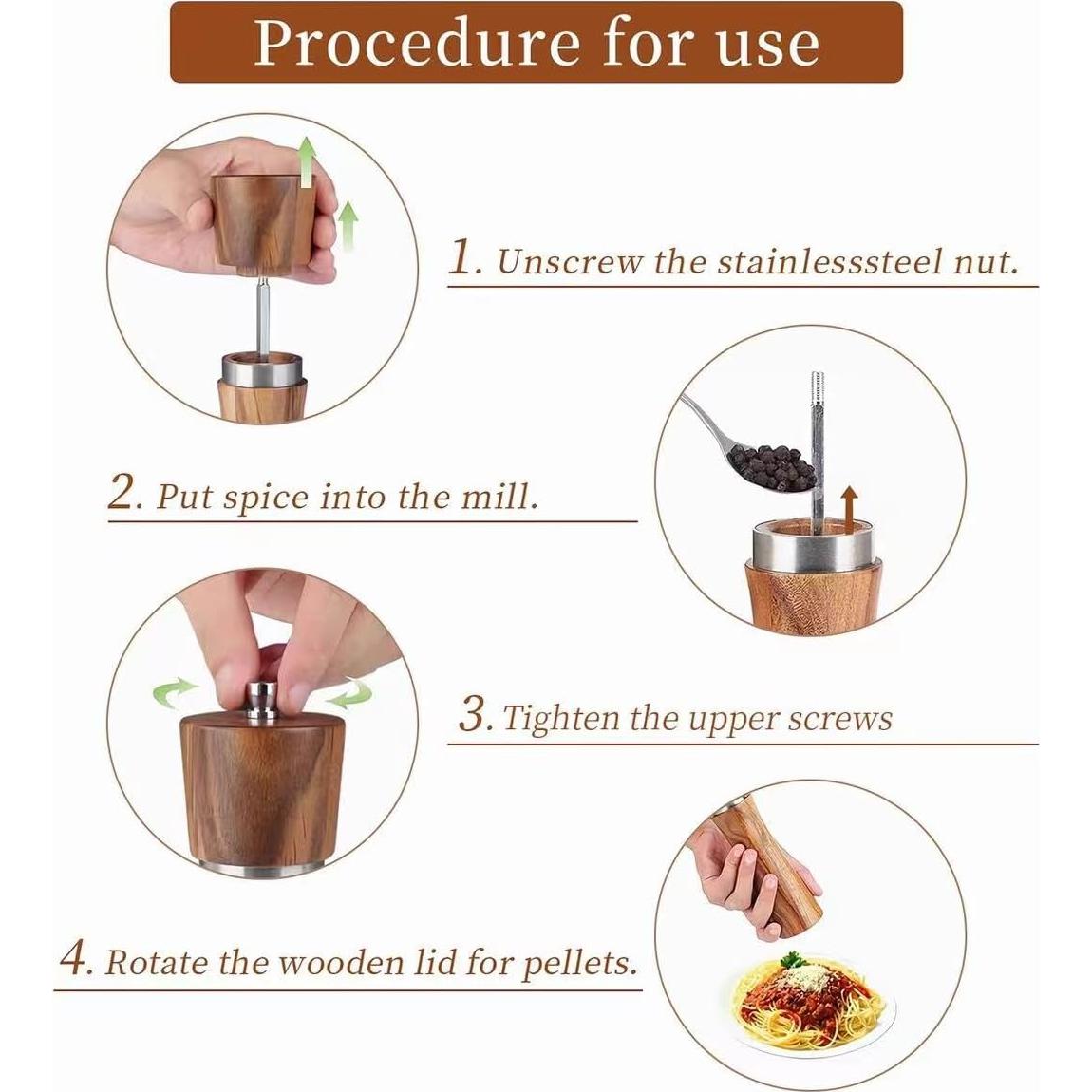 Procedure for use

1. Unscrew the stainlesssteel nut.

2. Put spice into the mill.

3. Tighten the upper screws

4. Rotate the wooden lid for pellets.