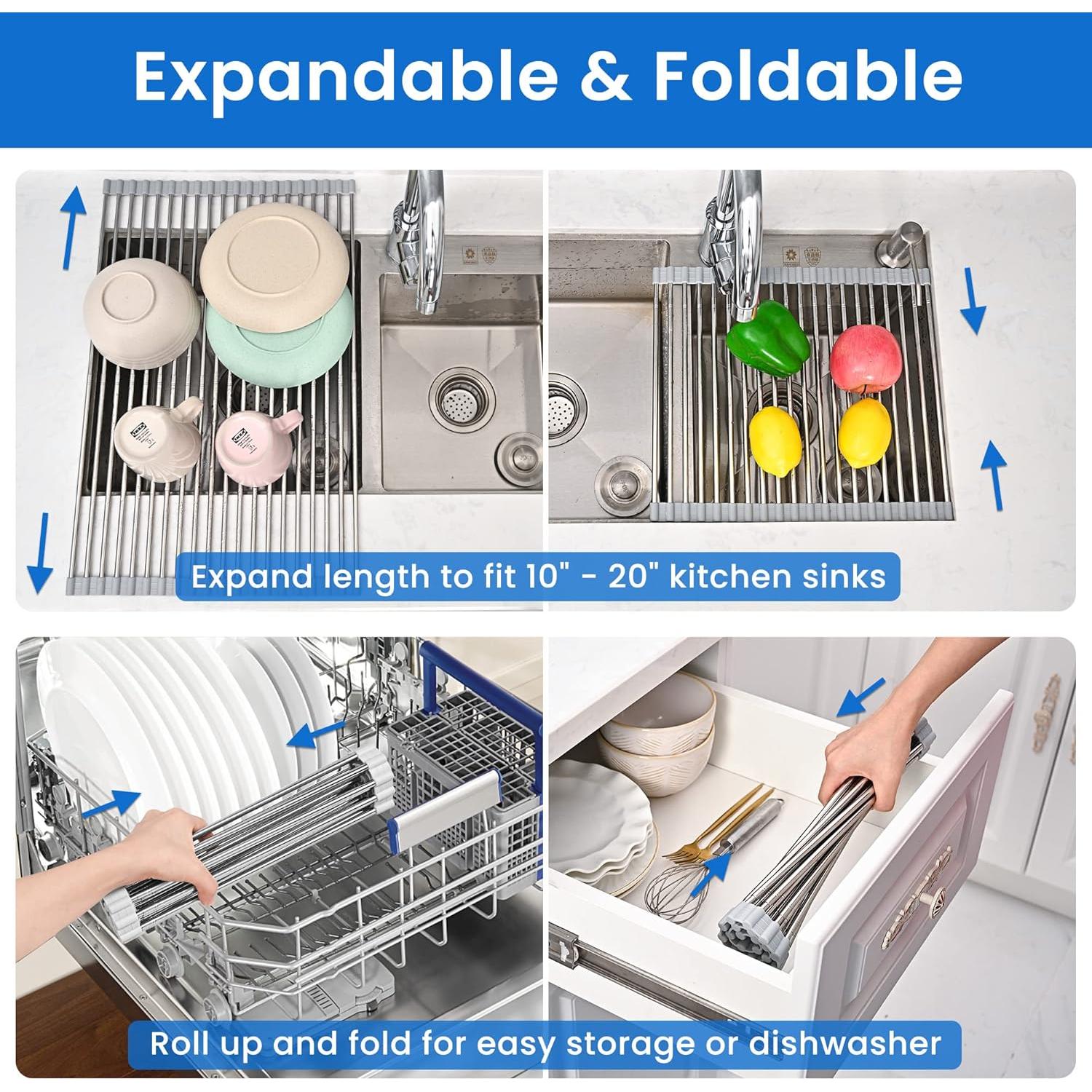 Expandable & Foldable

Expand length to fit 10" - 20" kitchen sinks

Roll up and fold for easy storage or dishwasher