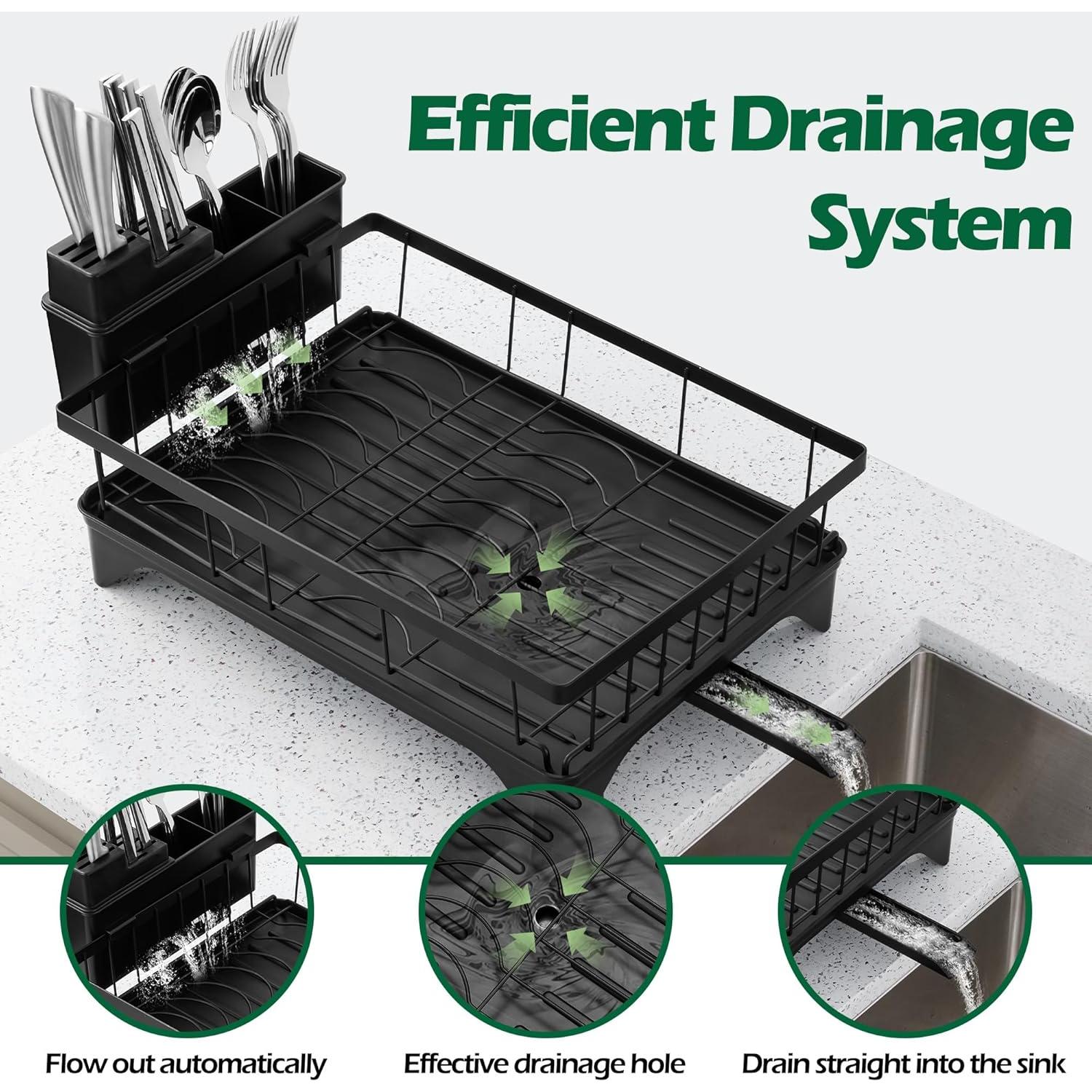 Efficient Drainage System

Flow out automatically

Effective drainage hole

Drain straight into the sink