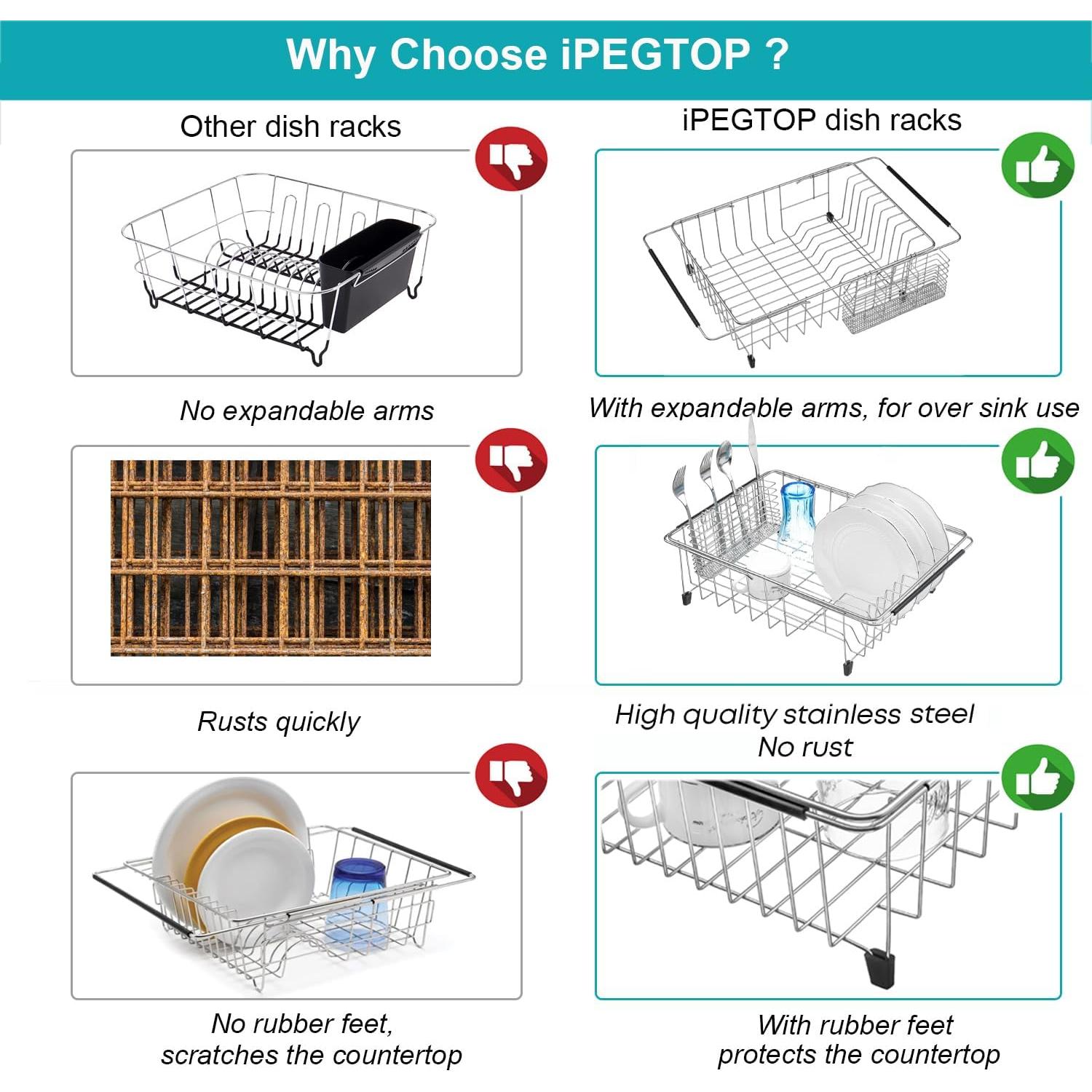 Why Choose iPEGTOP ?

Other dish racks

No expandable arms

Rusts quickly

No rubber feet, scratches the countertop

iPEGTOP dish racks

With expandable arms, for over sink use

High quality stainless steel
No rust

With rubber feet
protects the countertop