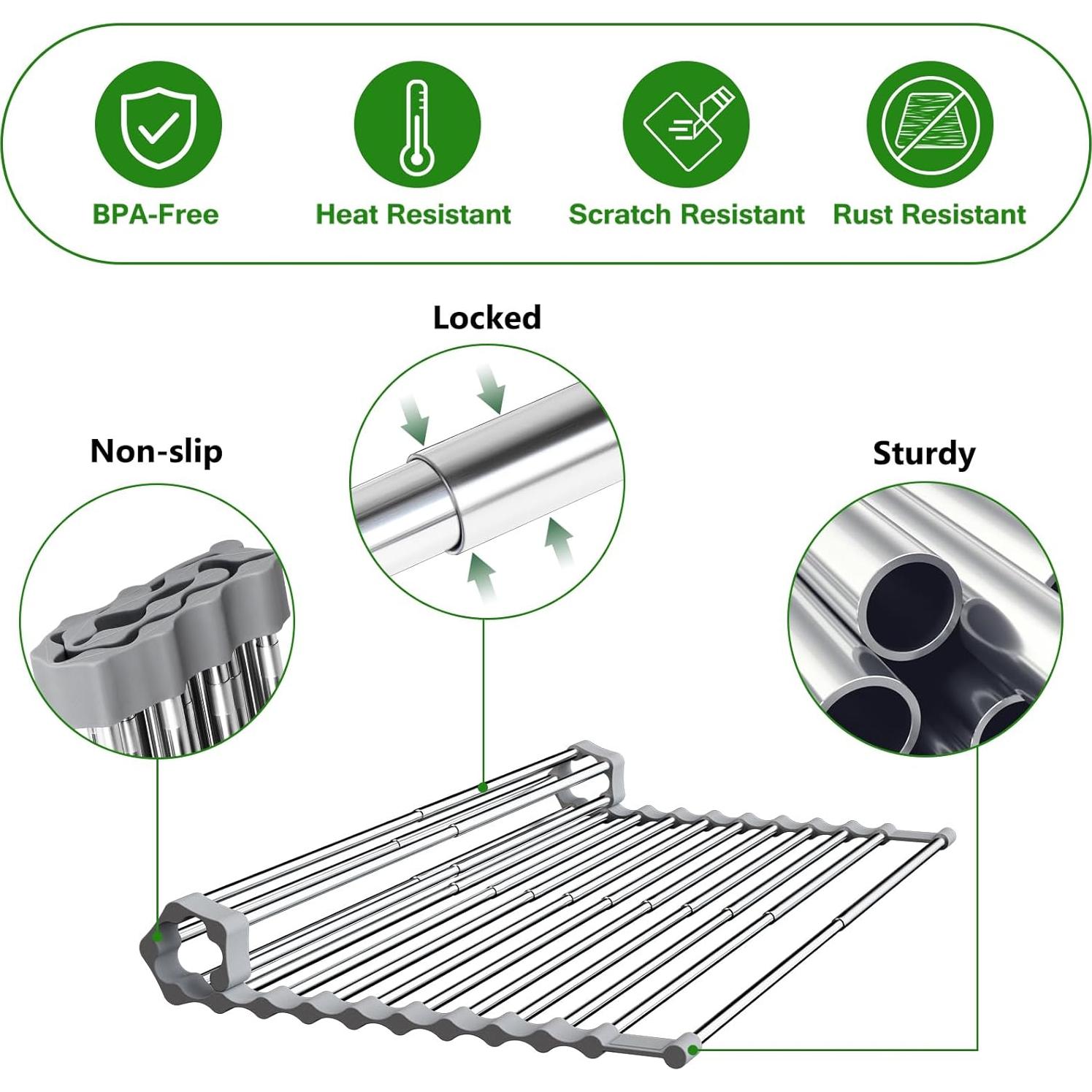 BPA-Free
Heat Resistant
Scratch Resistant
Rust Resistant

Locked

Non-slip

Sturdy