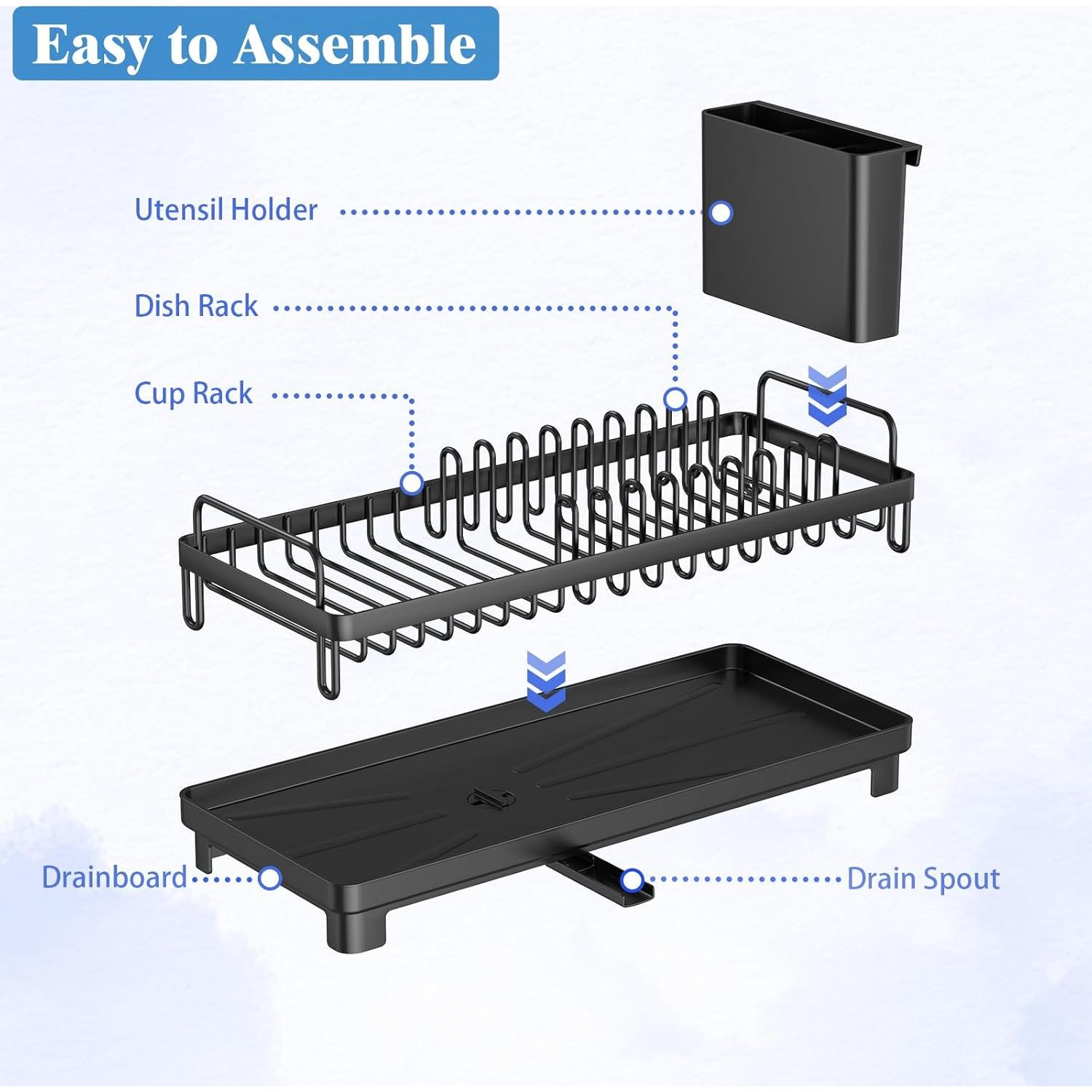 Easy to Assemble

Utensil Holder

Dish Rack

Cup Rack

Drainboard

Drain Spout