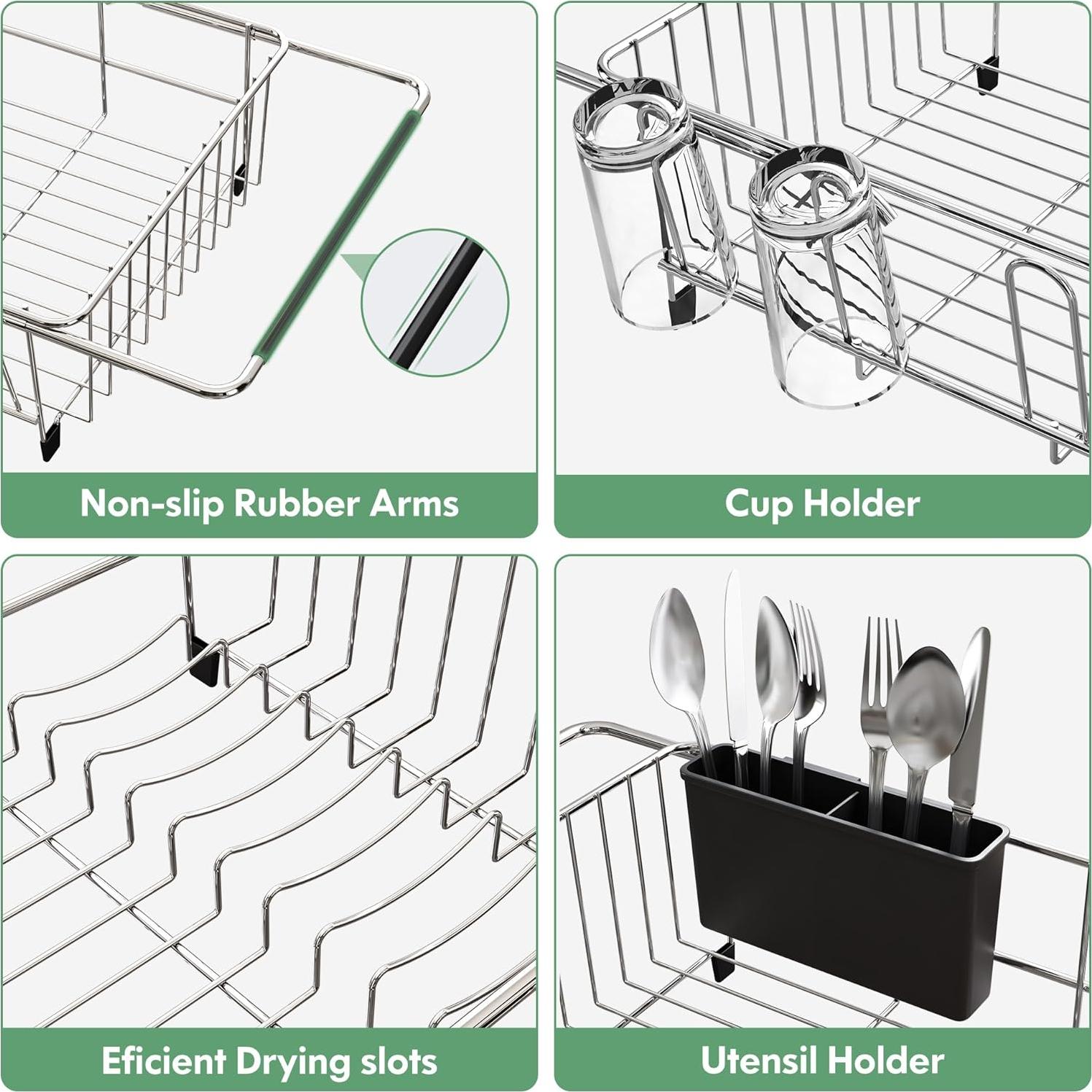 Non-slip Rubber Arms

Cup Holder

Eficient Drying slots

Utensil Holder