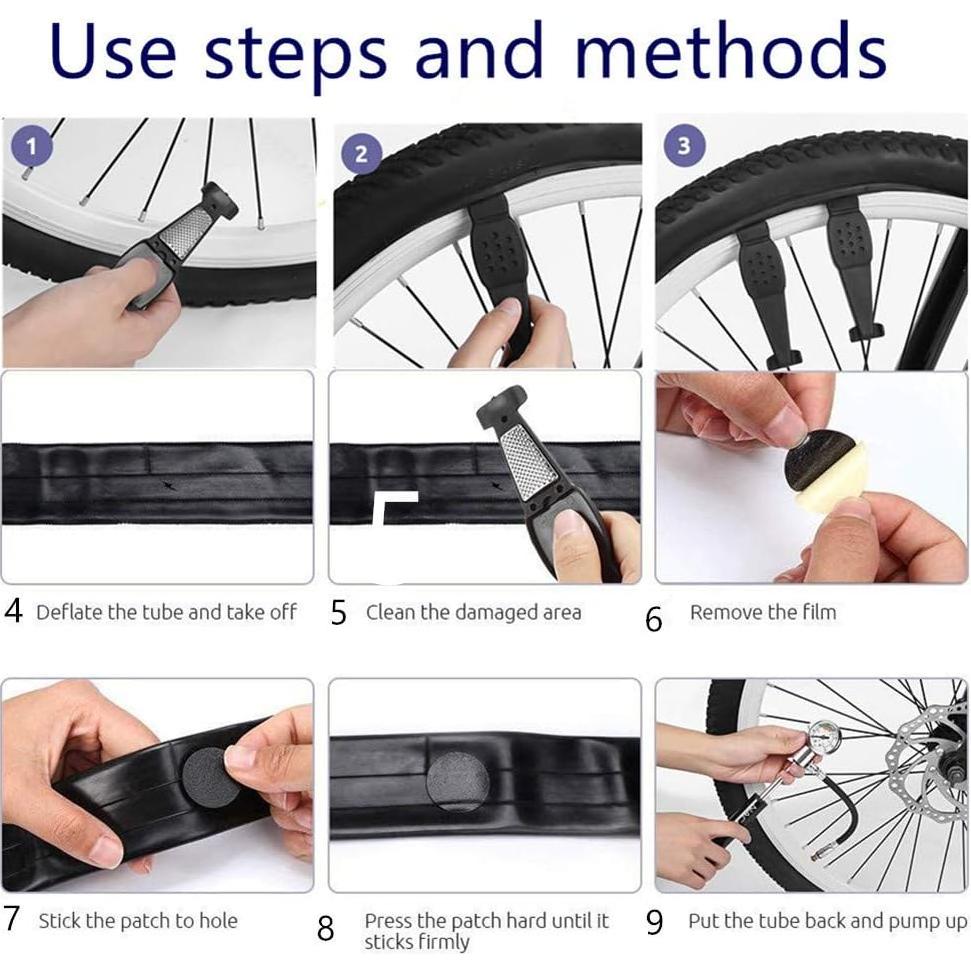 Use steps and methods

1

2

3

4 Deflate the tube and take off

5 Clean the damaged area

6 Remove the film

7 Stick the patch to hole

8 Press the patch hard until it sticks firmly

9 Put the tube back and pump up