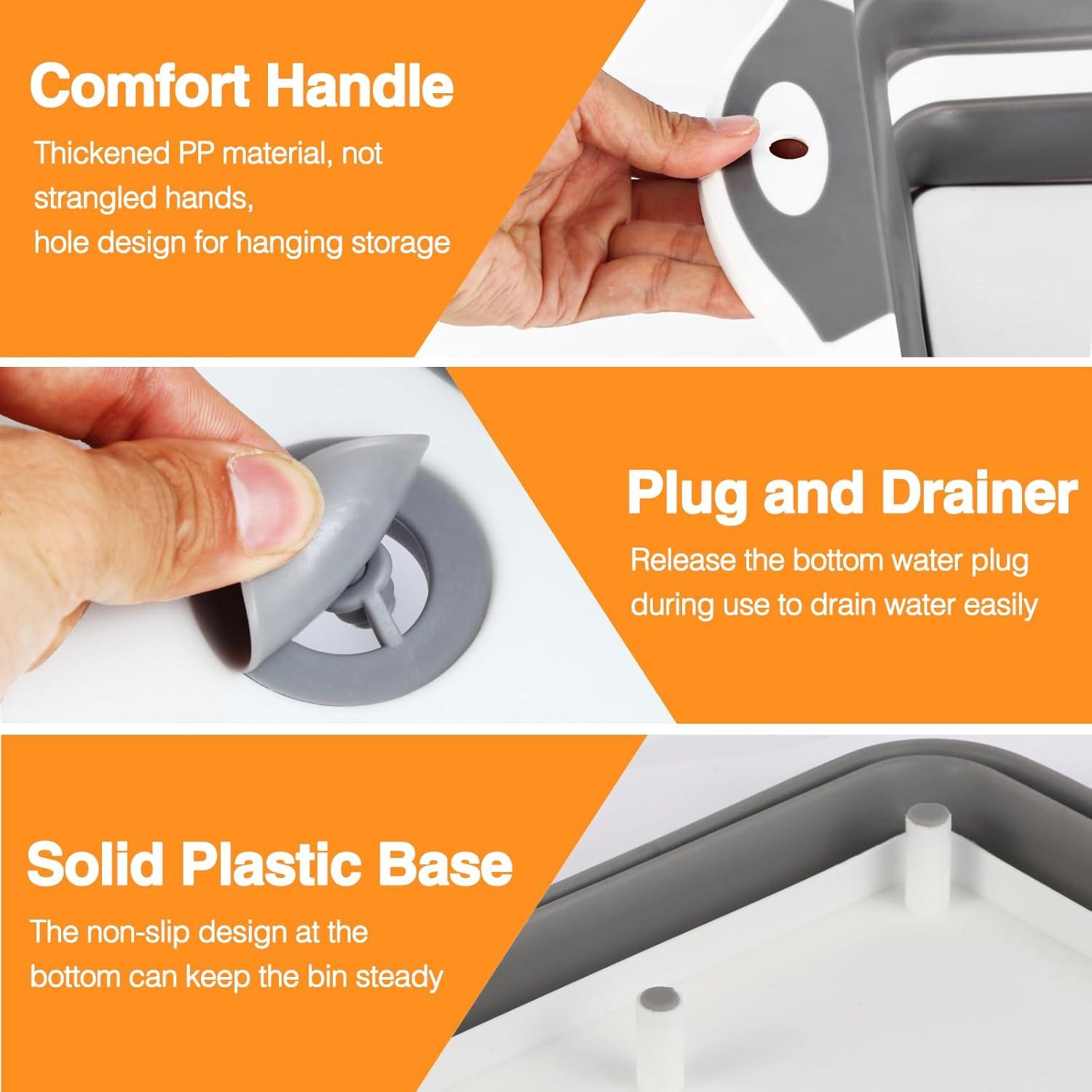 Comfort Handle

Thickened PP material, not strangled hands, hole design for hanging storage

Plug and Drainer

Release the bottom water plug during use to drain water easily

Solid Plastic Base

The non-slip design at the bottom can keep the bin steady